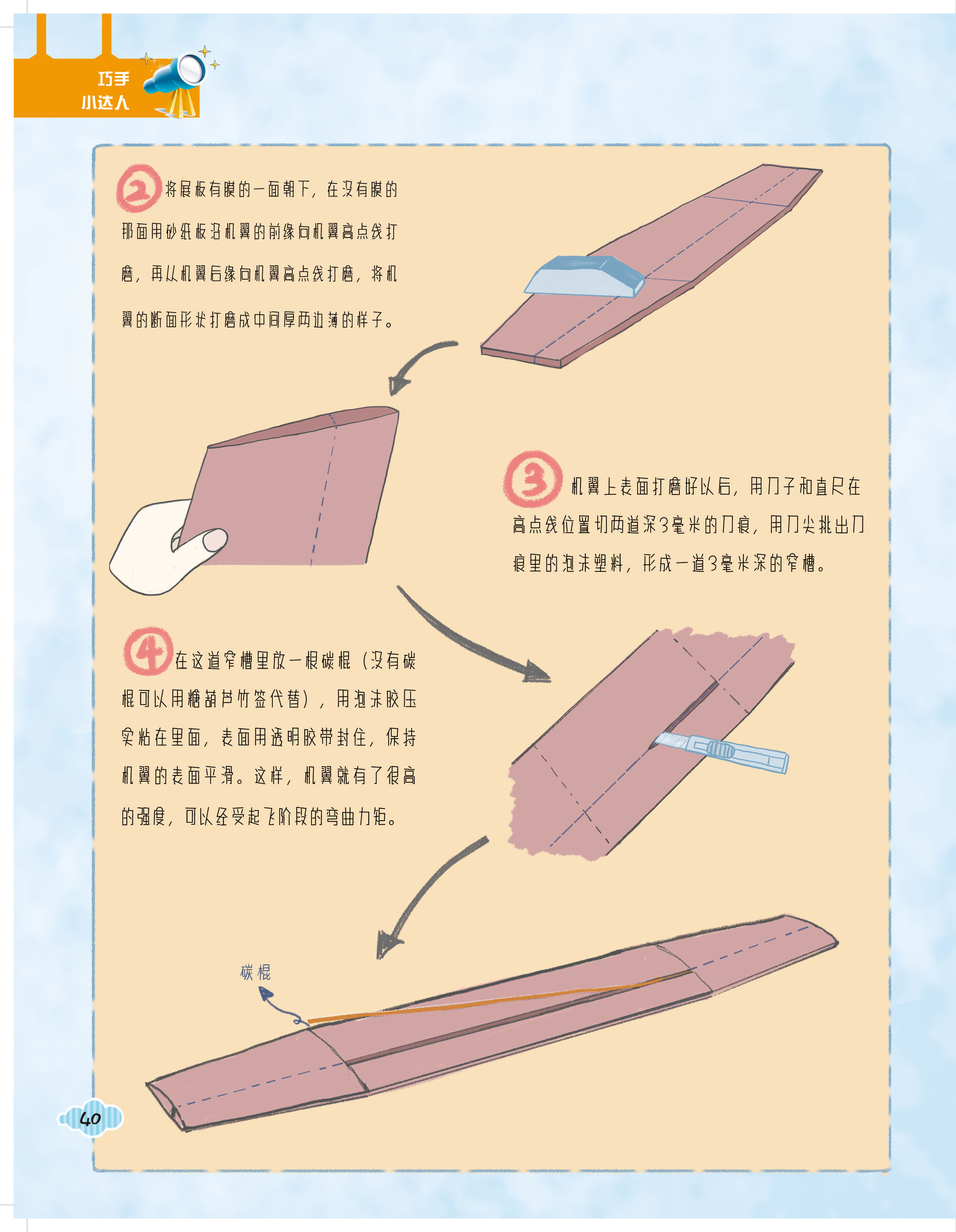 巧手
小达人

2 将展板有膜的一面朝下，在没有膜的那面用砂纸板沿机翼的前缘向机翼高点线打磨，再从机翼后缘向机翼高点线打磨，将机翼的断面形状打磨成中间厚两边薄的样子。

3 机翼上表面打磨好以后，用刀子和直尺在高点线位置切两道深3毫米的刀痕，用刀尖挑出刀痕里的泡沫塑料，形成一道3毫米深的窄槽。

4 在这道窄槽里放一根碳棍（没有碳棍可以用糖葫芦竹签代替），用泡沫胶压实粘在里面，表面用透明胶带封住，保持机翼的表面平滑。这样，机翼就有了很高的强度，可以经受起飞阶段的弯曲力矩。

碳棍

40