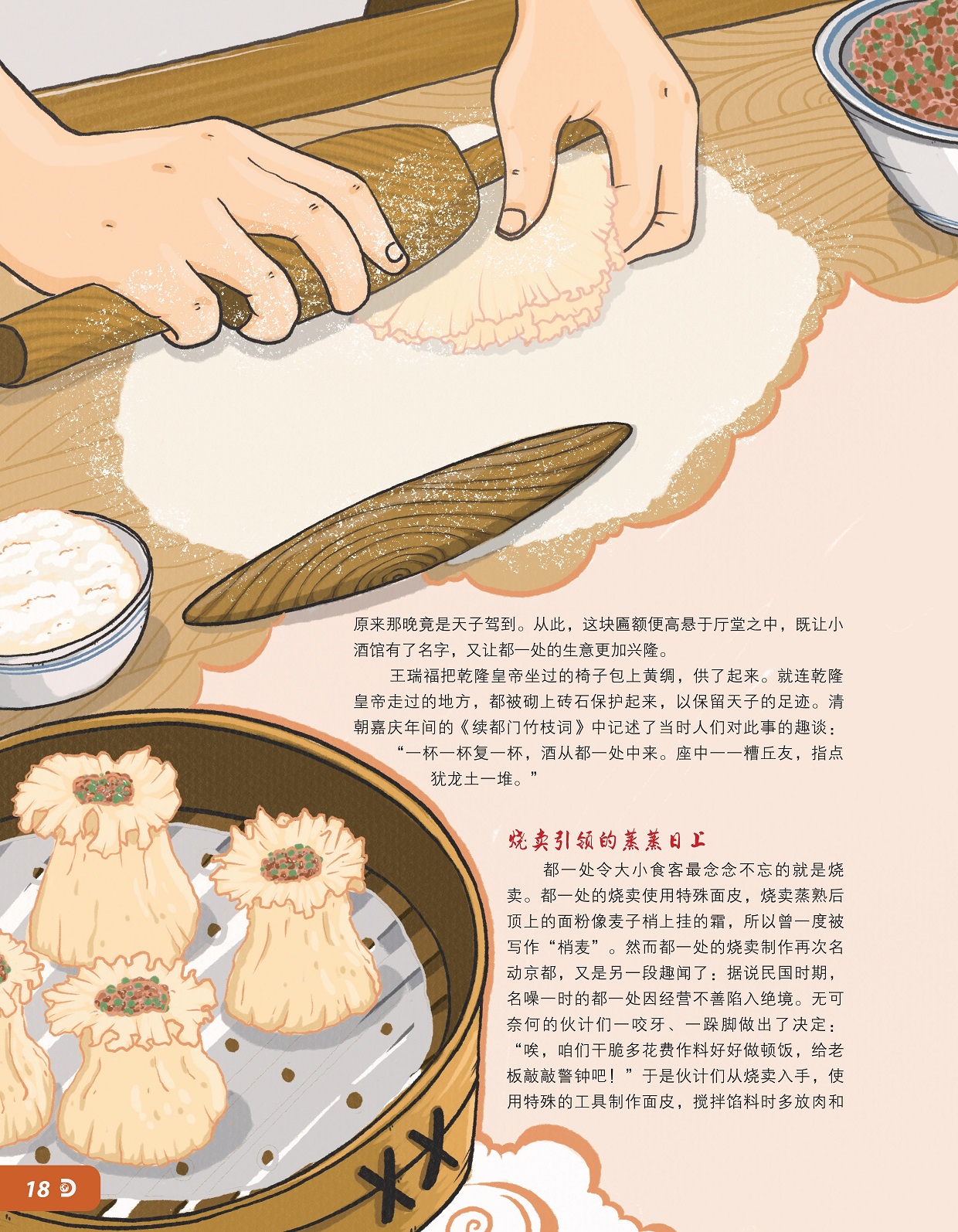 原来那晚竟是天子驾到。从此，这块匾额便高悬于厅堂之中，既让小酒馆有了名字，又让都一处的生意更加兴隆。

王瑞福把乾隆皇帝坐过的椅子包上黄绸，供了起来。就连乾隆皇帝走过的地方，都被砌上砖石保护起来，以保留天子的足迹。清朝嘉庆年间的《续都门竹枝词》中记述了当时人们对此事的趣谈：

“一杯一杯复一杯，酒从都一处中来。座中一一糟丘友，指点犹龙土一堆。”

烧卖引领的蒸蒸日上

都一处令大小食客最念念不忘的就是烧卖。都一处的烧卖使用特殊面皮，烧卖蒸熟后顶上的面粉像麦子梢上挂的霜，所以曾一度被写作“梢麦”。然而都一处的烧卖制作再次名动京都，又是另一段趣闻了：据说民国时期，名噪一时的都一处因经营不善陷入绝境。无可奈何的伙计们一咬牙、一跺脚做出了决定：“唉，咱们干脆多花费作料好好做顿饭，给老板敲敲警钟吧！”于是伙计们从烧卖入手，使用特殊的工具制作面皮，搅拌馅料时多放肉和

18