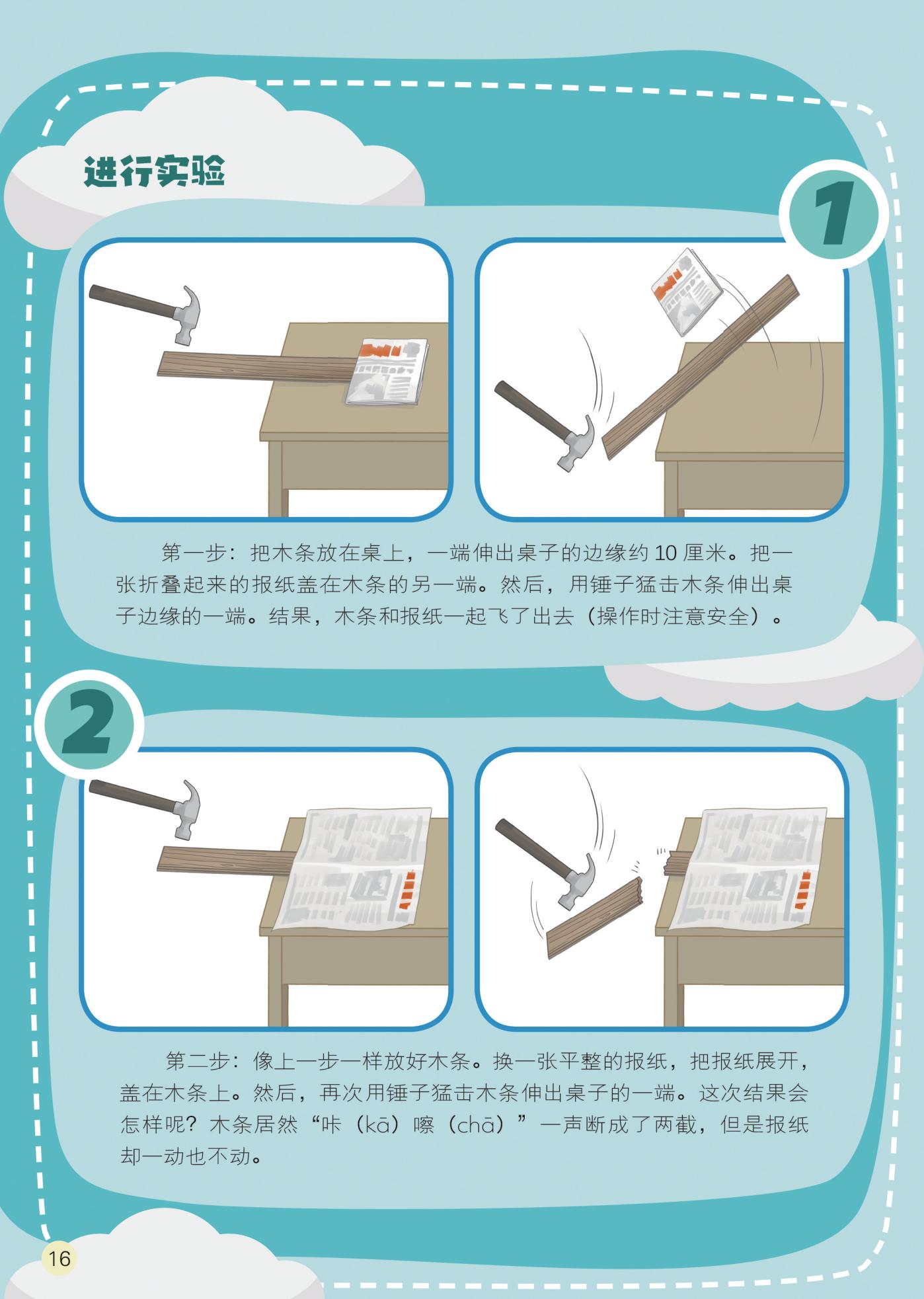 进行实验

1

第一步：把木条放在桌上，一端伸出桌子的边缘约 10 厘米。把一张折叠起来的报纸盖在木条的另一端。然后，用锤子猛击木条伸出桌子边缘的一端。结果，木条和报纸一起飞了出去（操作时注意安全）。

2

第二步：像上一步一样放好木条。换一张平整的报纸，把报纸展开，盖在木条上。然后，再次用锤子猛击木条伸出桌子的一端。这次结果会怎样呢？木条居然“咔（kā）嚓（chā）”一声断成了两截，但是报纸却一动也不动。

16