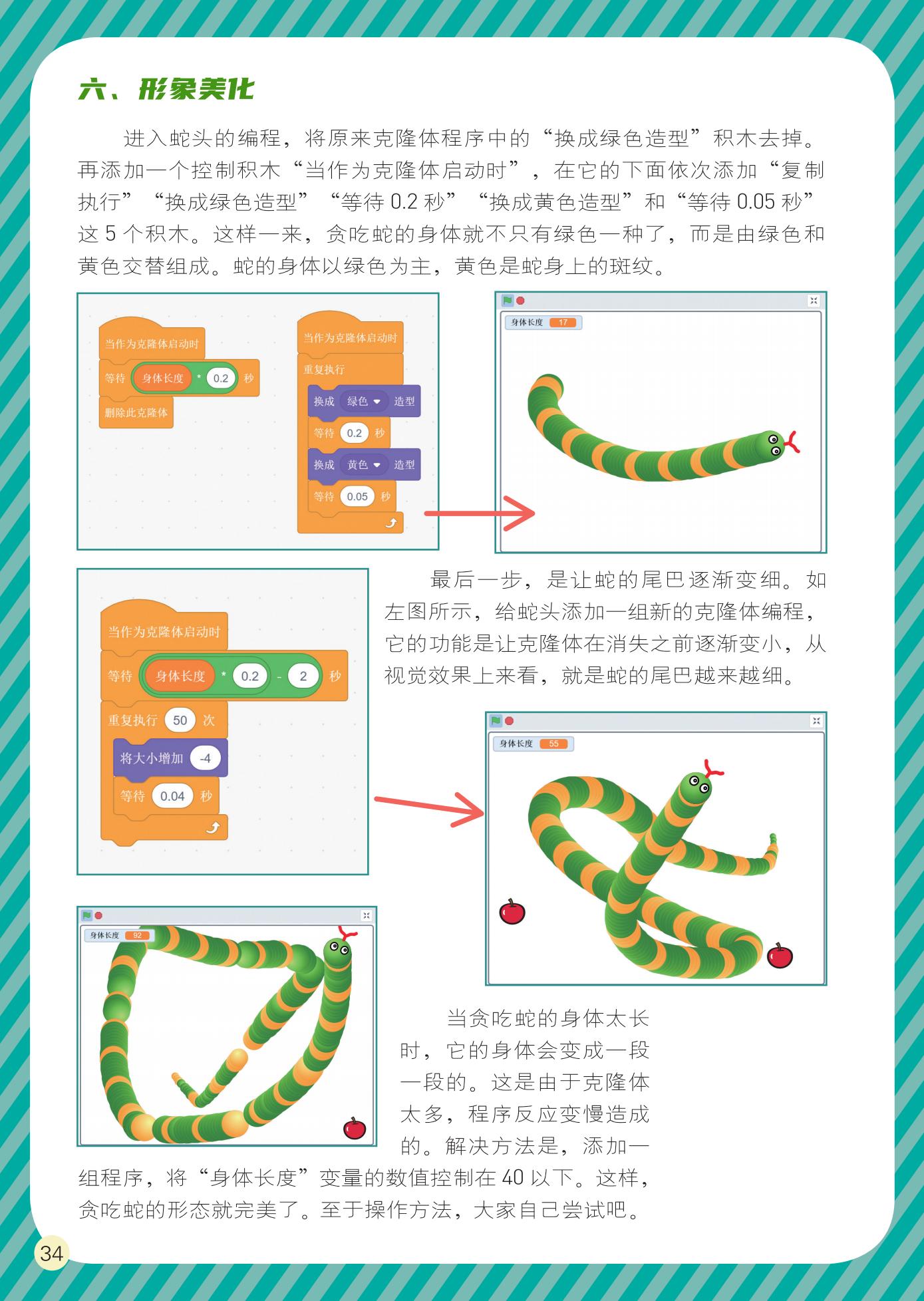 六、形象美化

进入蛇头的编程，将原来克隆体程序中的“换成绿色造型”积木去掉。再添加一个控制积木“当作为克隆体启动时”，在它的下面依次添加“复制执行”“换成绿色造型”“等待 0.2 秒”“换成黄色造型”和“等待 0.05 秒”这 5 个积木。这样一来，贪吃蛇的身体就不只有绿色一种了，而是由绿色和黄色交替组成。蛇的身体以绿色为主，黄色是蛇身上的斑纹。

当作为克隆体启动时
等待 身体长度 * 0.2 秒
删除此克隆体

当作为克隆体启动时
重复执行
换成 绿色 造型
等待 0.2 秒
换成 黄色 造型
等待 0.05 秒

身体长度 17

当作为克隆体启动时
等待 身体长度 * 0.2 - 2 秒
重复执行 50 次
将大小增加 -4
等待 0.04 秒

最后一步，是让蛇的尾巴逐渐变细。如左图所示，给蛇头添加一组新的克隆体编程，它的功能是让克隆体在消失之前逐渐变小，从视觉效果上来看，就是蛇的尾巴越来越细。

身体长度 55

身体长度 92

当贪吃蛇的身体太长时，它的身体会变成一段一段的。这是由于克隆体太多，程序反应变慢造成的。解决方法是，添加一组程序，将“身体长度”变量的数值控制在 40 以下。这样，贪吃蛇的形态就完美了。至于操作方法，大家自己尝试吧。

34