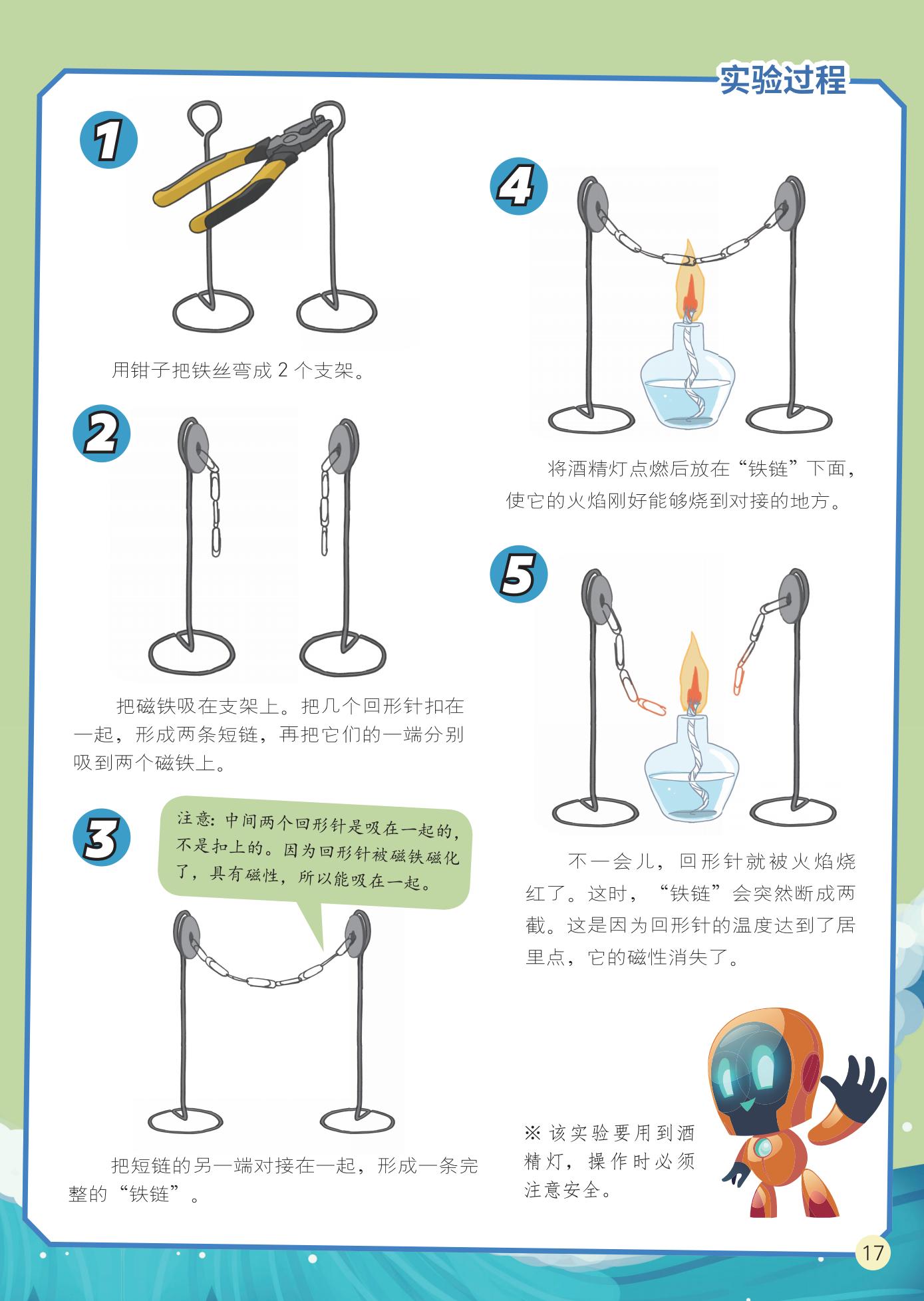 实验过程

1

用钳子把铁丝弯成 2 个支架。

2

把磁铁吸在支架上。把几个回形针扣在一起，形成两条短链，再把它们的一端分别吸到两个磁铁上。

3

注意：中间两个回形针是吸在一起的，不是扣上的。因为回形针被磁铁磁化了，具有磁性，所以能吸在一起。

把短链的另一端对接在一起，形成一条完整的“铁链”。

4

将酒精灯点燃后放在“铁链”下面，使它的火焰刚好能够烧到对接的地方。

5

不一会儿，回形针就被火焰烧红了。这时，“铁链”会突然断成两截。这是因为回形针的温度达到了居里点，它的磁性消失了。

※ 该实验要用到酒精灯，操作时必须注意安全。

17