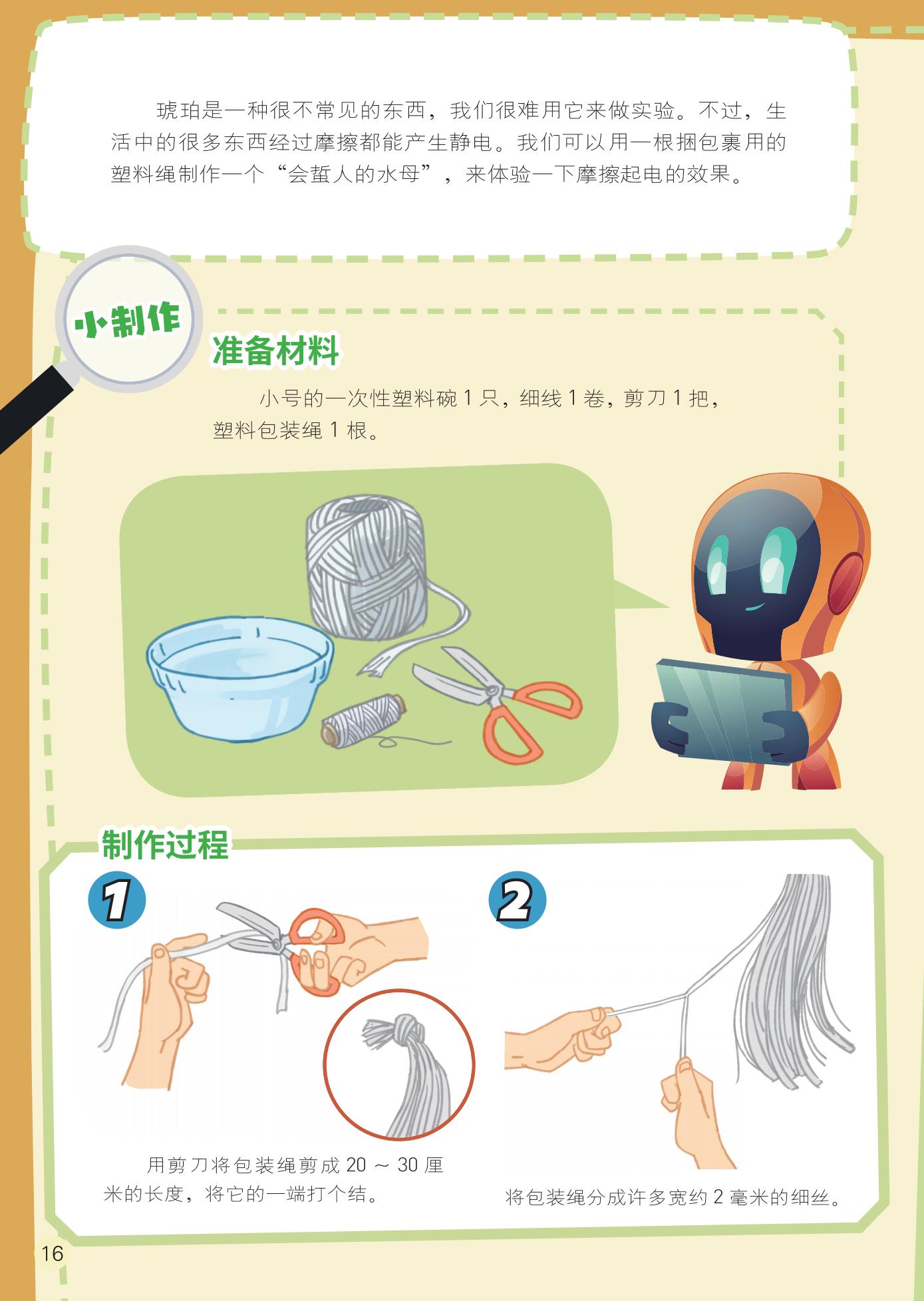 琥珀是一种很不常见的东西，我们很难用它来做实验。不过，生活中的很多东西经过摩擦都能产生静电。我们可以用一根捆包裹用的塑料绳制作一个“会蜇人的水母”，来体验一下摩擦起电的效果。

小制作

准备材料

小号的一次性塑料碗 1 只，细线 1 卷，剪刀 1 把，塑料包装绳 1 根。

制作过程

1

用剪刀将包装绳剪成 20 ～ 30 厘米的长度，将它的一端打个结。

2

将包装绳分成许多宽约 2 毫米的细丝。

16