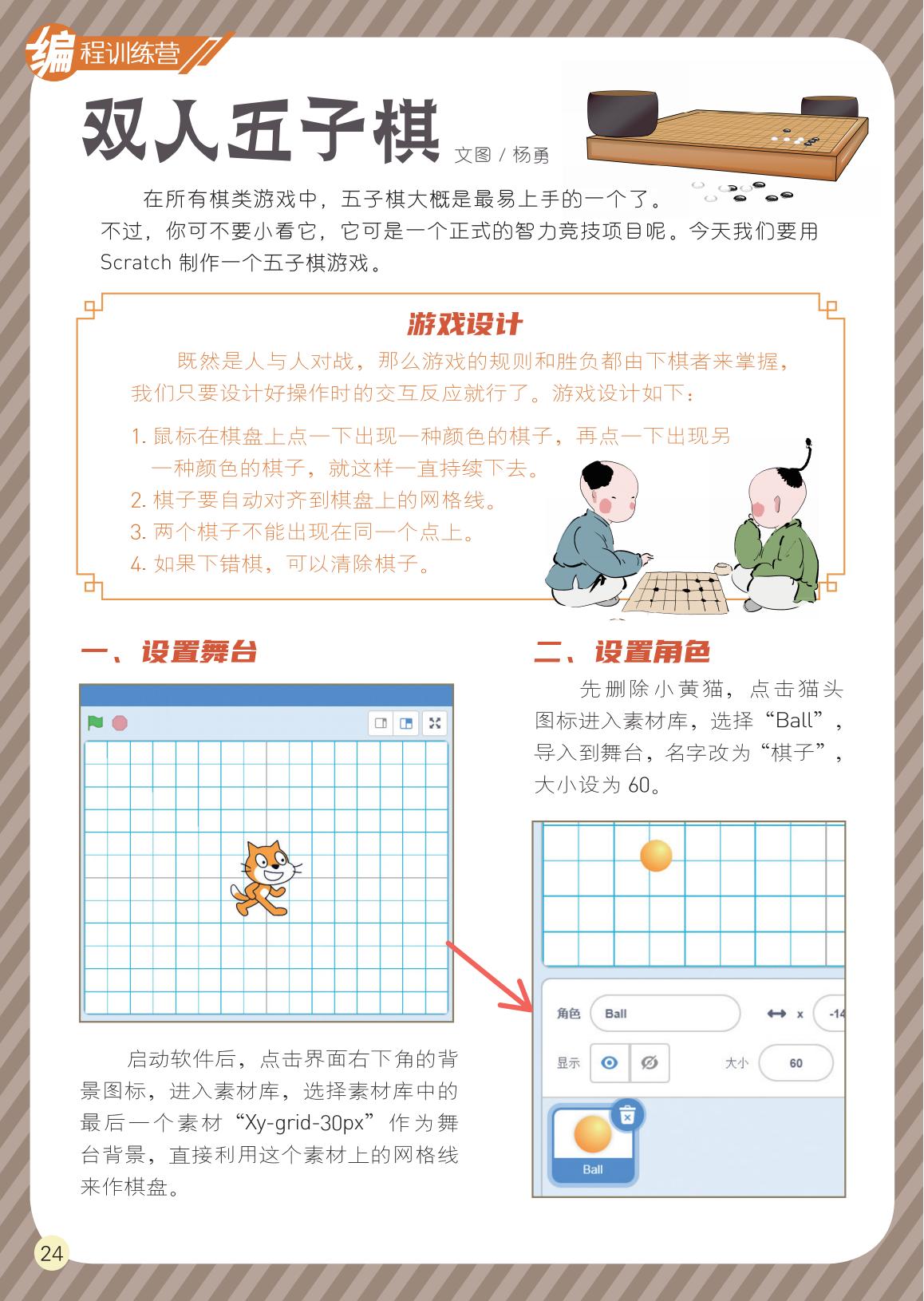 编程训练营

双人五子棋 文图 / 杨勇

在所有棋类游戏中，五子棋大概是最易上手的一个了。不过，你可不要小看它，它可是一个正式的智力竞技项目呢。今天我们要用 Scratch 制作一个五子棋游戏。

游戏设计

既然是人与人对战，那么游戏的规则和胜负都由下棋者来掌握，我们只要设计好操作时的交互反应就行了。游戏设计如下：

1. 鼠标在棋盘上点一下出现一种颜色的棋子，再点一下出现另一种颜色的棋子，就这样一直持续下去。
2. 棋子要自动对齐到棋盘上的网格线。
3. 两个棋子不能出现在同一个点上。
4. 如果下错棋，可以清除棋子。

一、设置舞台

启动软件后，点击界面右下角的背景图标，进入素材库，选择素材库中的最后一个素材“Xy-grid-30px”作为舞台背景，直接利用这个素材上的网格线来作棋盘。

二、设置角色

先删除小黄猫，点击猫头图标进入素材库，选择“Ball”，导入到舞台，名字改为“棋子”，大小设为 60。

角色 Ball x -14
显示 大小 60
Ball

24