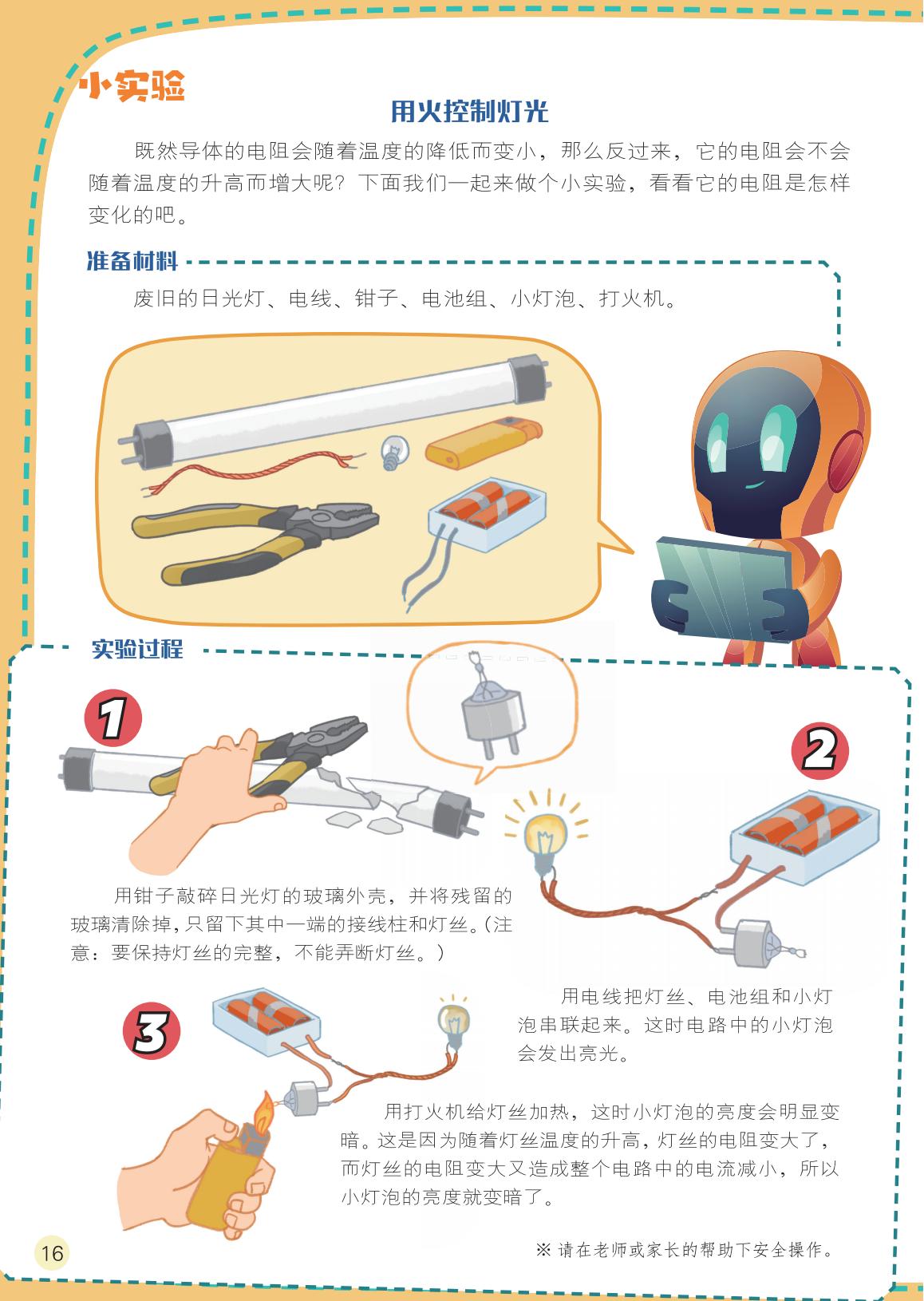 小实验

用火控制灯光

既然导体的电阻会随着温度的降低而变小，那么反过来，它的电阻会不会随着温度的升高而增大呢？下面我们一起来做个小实验，看看它的电阻是怎样变化的吧。

准备材料

废旧的日光灯、电线、钳子、电池组、小灯泡、打火机。

实验过程

1

用钳子敲碎日光灯的玻璃外壳，并将残留的玻璃清除掉，只留下其中一端的接线柱和灯丝。（注意：要保持灯丝的完整，不能弄断灯丝。）

2

用电线把灯丝、电池组和小灯泡串联起来。这时电路中的小灯泡会发出亮光。

3

用打火机给灯丝加热，这时小灯泡的亮度会明显变暗。这是因为随着灯丝温度的升高，灯丝的电阻变大了，而灯丝的电阻变大又造成整个电路中的电流减小，所以小灯泡的亮度就变暗了。

※ 请在老师或家长的帮助下安全操作。

16