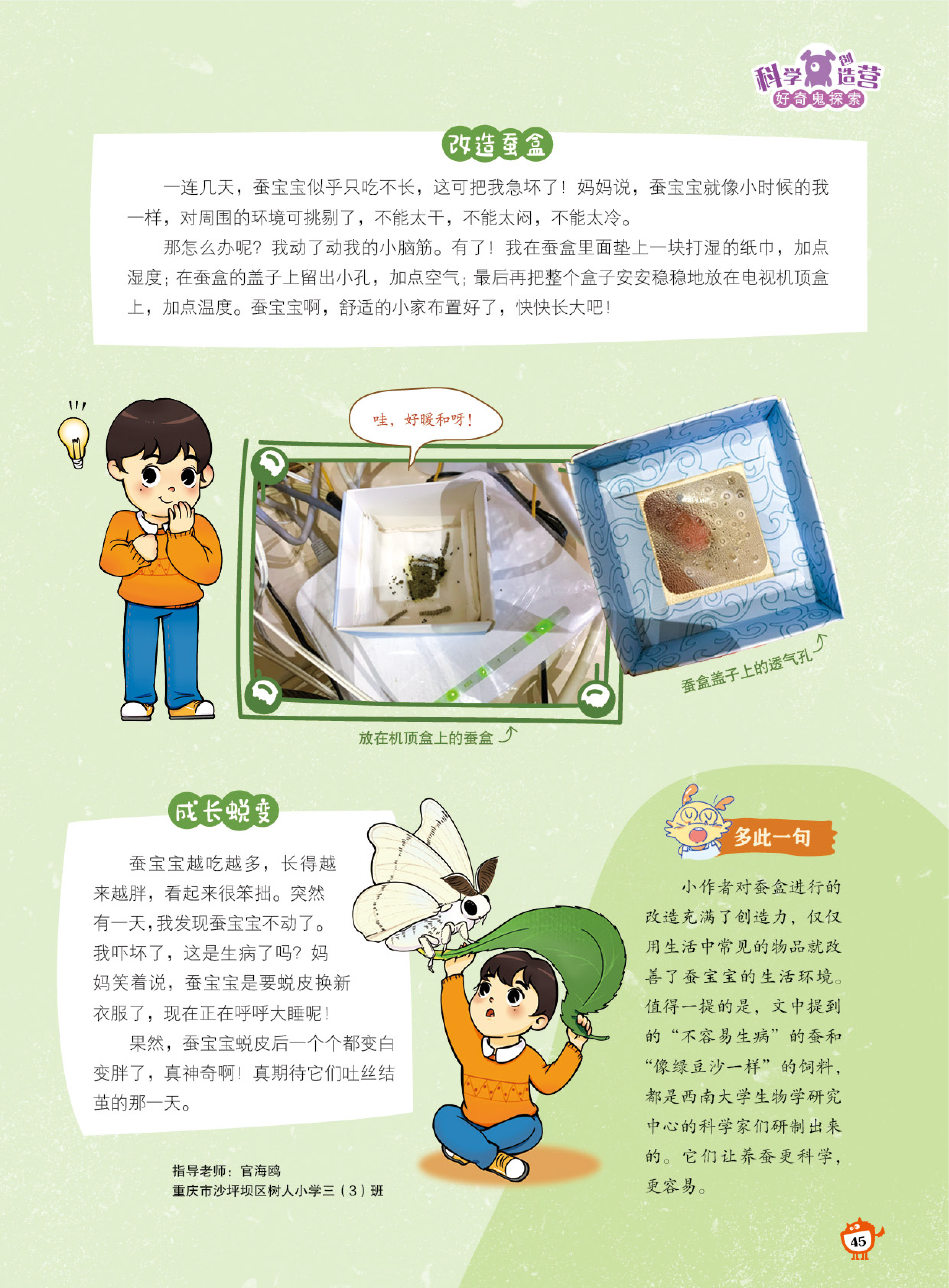 科学创造营
好奇鬼探索

改造蚕盒

一连几天，蚕宝宝似乎只吃不长，这可把我急坏了！妈妈说，蚕宝宝就像小时候的我一样，对周围的环境可挑剔了，不能太干，不能太闷，不能太冷。

那怎么办呢？我动了动我的小脑筋。有了！我在蚕盒里面垫上一块打湿的纸巾，加点湿度；在蚕盒的盖子上留出小孔，加点空气；最后再把整个盒子安安稳稳地放在电视机顶盒上，加点温度。蚕宝宝啊，舒适的小家布置好了，快快长大吧！

哇，好暖和呀！

放在机顶盒上的蚕盒

蚕盒盖子上的透气孔

成长蜕变

蚕宝宝越吃越多，长得越来越胖，看起来很笨拙。突然有一天，我发现蚕宝宝不动了。我吓坏了，这是生病了吗？妈妈笑着说，蚕宝宝是要蜕皮换新衣服了，现在正在呼呼大睡呢！

果然，蚕宝宝蜕皮后一个个都变白变胖了，真神奇啊！真期待它们吐丝结茧的那一天。

指导老师：官海鸥
重庆市沙坪坝区树人小学三（3）班

多此一句

小作者对蚕盒进行的改造充满了创造力，仅仅用生活中常见的物品就改善了蚕宝宝的生活环境。值得一提的是，文中提到的“不容易生病”的蚕和“像绿豆沙一样”的饲料，都是西南大学生物学研究中心的科学家们研制出来的。它们让养蚕更科学，更容易。

45