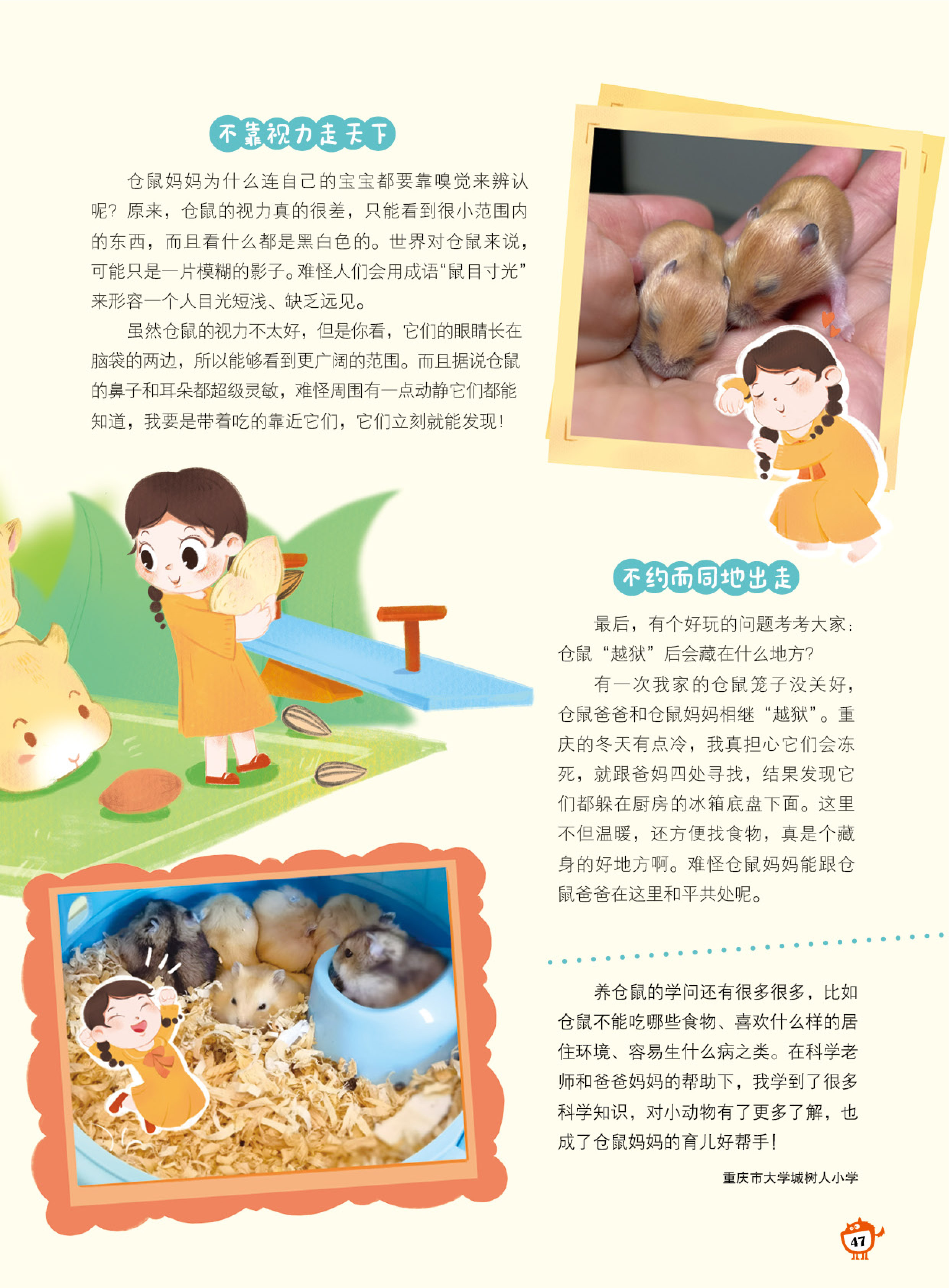 不靠视力走天下

仓鼠妈妈为什么连自己的宝宝都要靠嗅觉来辨认呢？原来，仓鼠的视力真的很差，只能看到很小范围内的东西，而且看什么都是黑白色的。世界对仓鼠来说，可能只是一片模糊的影子。难怪人们会用成语“鼠目寸光”来形容一个人目光短浅、缺乏远见。

虽然仓鼠的视力不太好，但是你看，它们的眼睛长在脑袋的两边，所以能够看到更广阔的范围。而且据说仓鼠的鼻子和耳朵都超级灵敏，难怪周围有一点动静它们都能知道，我要是带着吃的靠近它们，它们立刻就能发现！

不约而同地出走

最后，有个好玩的问题考考大家：仓鼠“越狱”后会藏在什么地方？

有一次我家的仓鼠笼子没关好，仓鼠爸爸和仓鼠妈妈相继“越狱”。重庆的冬天有点冷，我真担心它们会冻死，就跟爸妈四处寻找，结果发现它们都躲在厨房的冰箱底盘下面。这里不但温暖，还方便找食物，真是个藏身的好地方啊。难怪仓鼠妈妈能跟仓鼠爸爸在这里和平共处呢。

养仓鼠的学问还有很多很多，比如仓鼠不能吃哪些食物、喜欢什么样的居住环境、容易生什么病之类。在科学老师和爸爸妈妈的帮助下，我学到了很多科学知识，对小动物有了更多了解，也成了仓鼠妈妈的育儿好帮手！

重庆市大学城树人小学

47