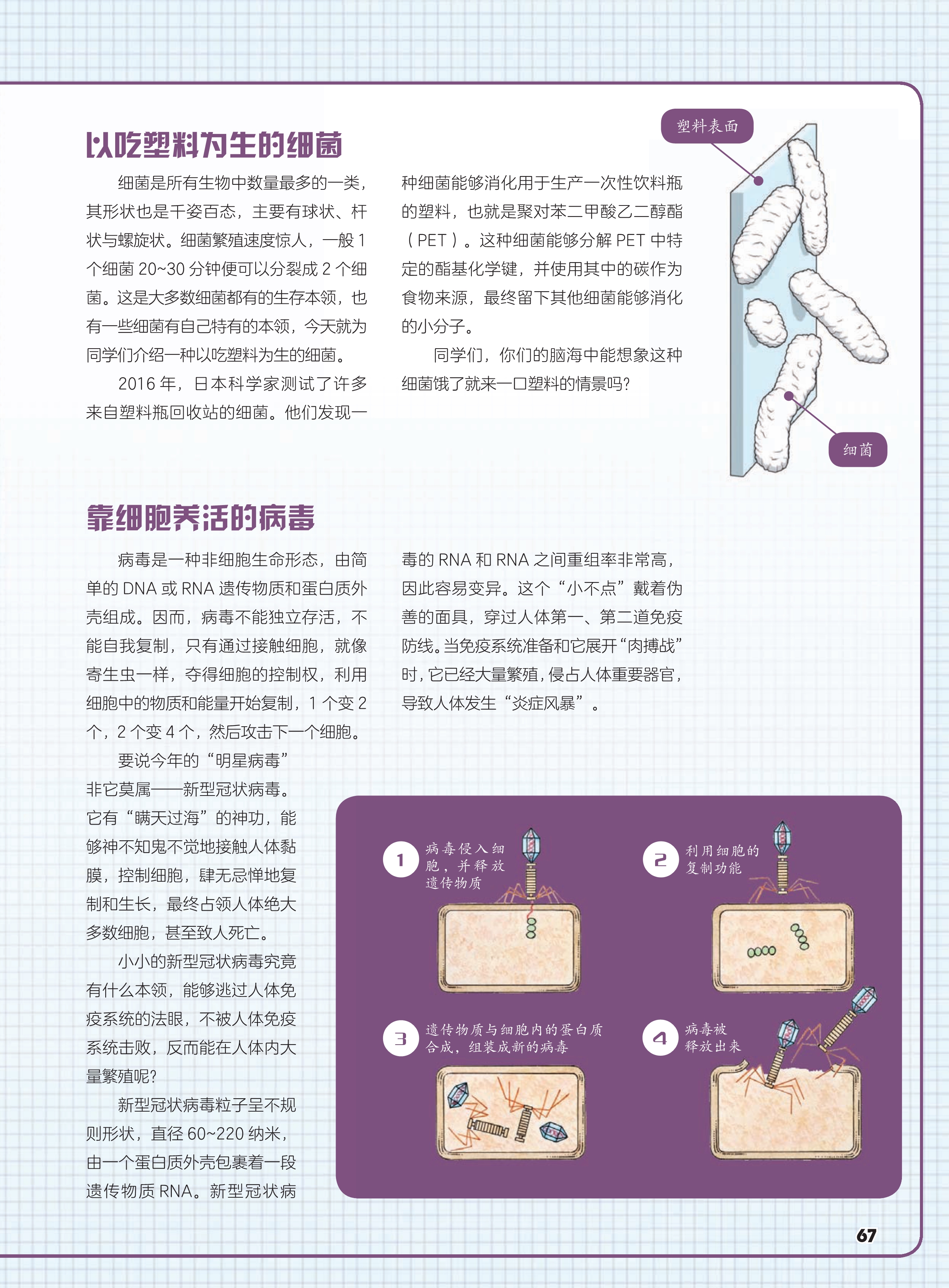 以吃塑料为生的细菌

细菌是所有生物中数量最多的一类，其形状也是千姿百态，主要有球状、杆状与螺旋状。细菌繁殖速度惊人，一般 1 个细菌 20~30 分钟便可以分裂成 2 个细菌。这是大多数细菌都有的生存本领，也有一些细菌有自己特有的本领，今天就为同学们介绍一种以吃塑料为生的细菌。

2016 年，日本科学家测试了许多来自塑料瓶回收站的细菌。他们发现一种细菌能够消化用于生产一次性饮料瓶的塑料，也就是聚对苯二甲酸乙二醇酯（PET）。这种细菌能够分解 PET 中特定的酯基化学键，并使用其中的碳作为食物来源，最终留下其他细菌能够消化的小分子。

同学们，你们的脑海中能想象这种细菌饿了就来一口塑料的情景吗？

塑料表面

细菌

靠细胞养活的病毒

病毒是一种非细胞生命形态，由简单的 DNA 或 RNA 遗传物质和蛋白质外壳组成。因而，病毒不能独立存活，不能自我复制，只有通过接触细胞，就像寄生虫一样，夺得细胞的控制权，利用细胞中的物质和能量开始复制，1 个变 2 个，2 个变 4 个，然后攻击下一个细胞。

要说今年的“明星病毒”非它莫属——新型冠状病毒。它有“瞒天过海”的神功，能够神不知鬼不觉地接触人体黏膜，控制细胞，肆无忌惮地复制和生长，最终占领人体绝大多数细胞，甚至致人死亡。

小小的新型冠状病毒究竟有什么本领，能够逃过人体免疫系统的法眼，不被人体免疫系统击败，反而能在人体内大量繁殖呢？

新型冠状病毒粒子呈不规则形状，直径 60~220 纳米，由一个蛋白质外壳包裹着一段遗传物质 RNA。新型冠状病毒的 RNA 和 RNA 之间重组率非常高，因此容易变异。这个“小不点”戴着伪善的面具，穿过人体第一、第二道免疫防线。当免疫系统准备和它展开“肉搏战”时，它已经大量繁殖，侵占人体重要器官，导致人体发生“炎症风暴”。

1 病毒侵入细胞，并释放遗传物质

2 利用细胞的复制功能

3 遗传物质与细胞内的蛋白质合成，组装成新的病毒

4 病毒被释放出来

67