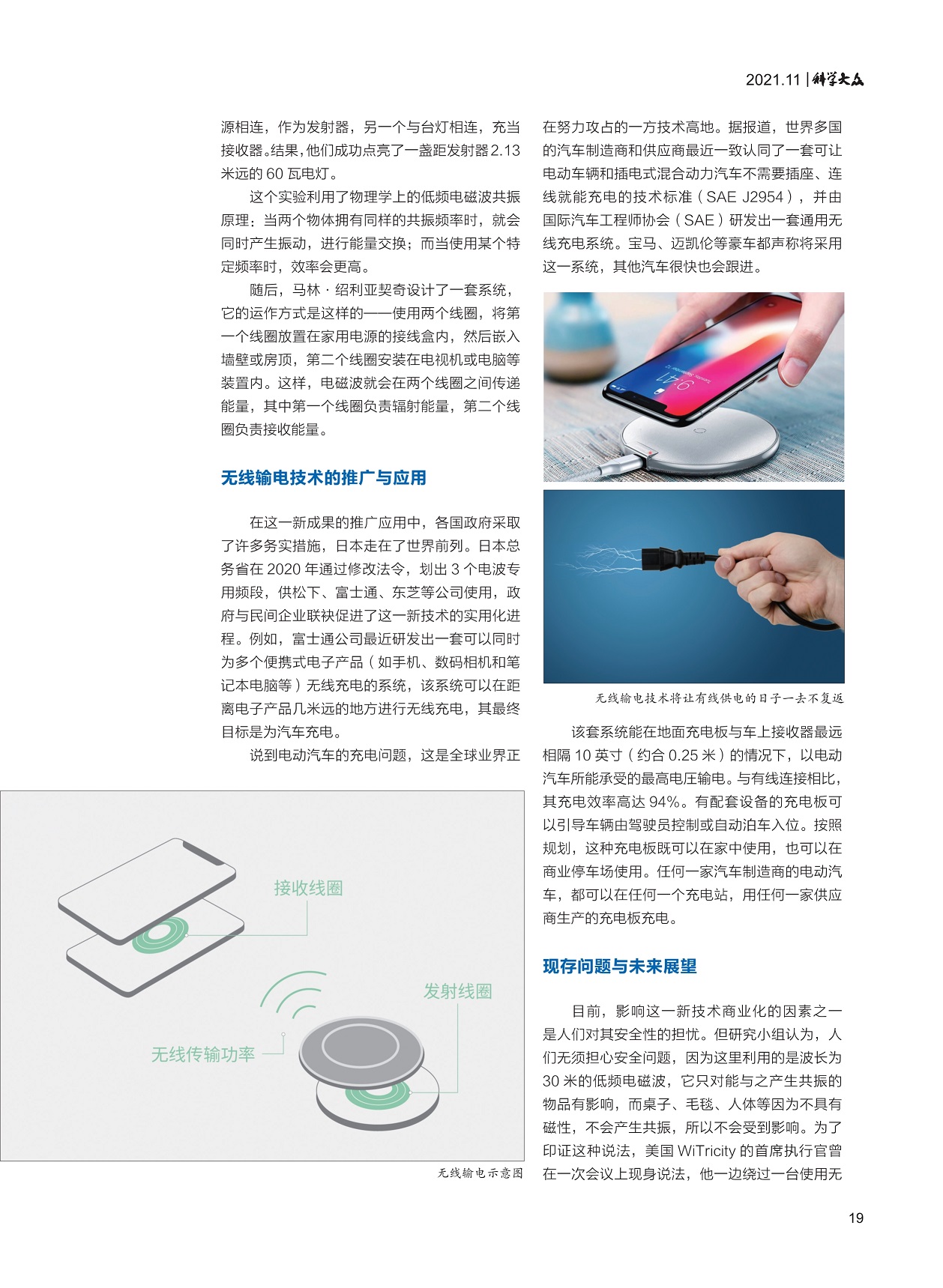 2021.11 | 科学大众

源相连，作为发射器，另一个与台灯相连，充当接收器。结果，他们成功点亮了一盏距发射器2.13米远的60瓦电灯。

这个实验利用了物理学上的低频电磁波共振原理：当两个物体拥有同样的共振频率时，就会同时产生振动，进行能量交换；而当使用某个特定频率时，效率会更高。

随后，马林·绍利亚契奇设计了一套系统，它的运作方式是这样的——使用两个线圈，将第一个线圈放置在家用电源的接线盒内，然后嵌入墙壁或房顶，第二个线圈安装在电视机或电脑等装置内。这样，电磁波就会在两个线圈之间传递能量，其中第一个线圈负责辐射能量，第二个线圈负责接收能量。

无线输电技术的推广与应用

在这一新成果的推广应用中，各国政府采取了许多务实措施，日本走在了世界前列。日本总务省在2020年通过修改法令，划出3个电波专用频段，供松下、富士通、东芝等公司使用，政府与民间企业联袂促进了这一新技术的实用化进程。例如，富士通公司最近研发出一套可以同时为多个便携式电子产品（如手机、数码相机和笔记本电脑等）无线充电的系统，该系统可以在距离电子产品几米远的地方进行无线充电，其最终目标是为汽车充电。

说到电动汽车的充电问题，这是全球业界正

接收线圈

发射线圈

无线传输功率

无线输电示意图

在努力攻占的一方技术高地。据报道，世界多国的汽车制造商和供应商最近一致认同了一套可让电动车辆和插电式混合动力汽车不需要插座、连线就能充电的技术标准（SAE J2954），并由国际汽车工程师协会（SAE）研发出一套通用无线充电系统。宝马、迈凯伦等豪车都声称将采用这一系统，其他汽车很快也会跟进。

无线输电技术将让有线供电的日子一去不复返

该套系统能在地面充电板与车上接收器最远相隔10英寸（约合0.25米）的情况下，以电动汽车所能承受的最高电压输电。与有线连接相比，其充电效率高达94%。有配套设备的充电板可以引导车辆由驾驶员控制或自动泊车入位。按照规划，这种充电板既可以在家中使用，也可以在商业停车场使用。任何一家汽车制造商的电动汽车，都可以在任何一个充电站，用任何一家供应商生产的充电板充电。

现存问题与未来展望

目前，影响这一新技术商业化的因素之一是人们对其安全性的担忧。但研究小组认为，人们无须担心安全问题，因为这里利用的是波长为30米的低频电磁波，它只对能与之产生共振的物品有影响，而桌子、毛毯、人体等因为不具有磁性，不会产生共振，所以不会受到影响。为了印证这种说法，美国WiTricity的首席执行官曾在一次会议上现身说法，他一边绕过一台使用无

19