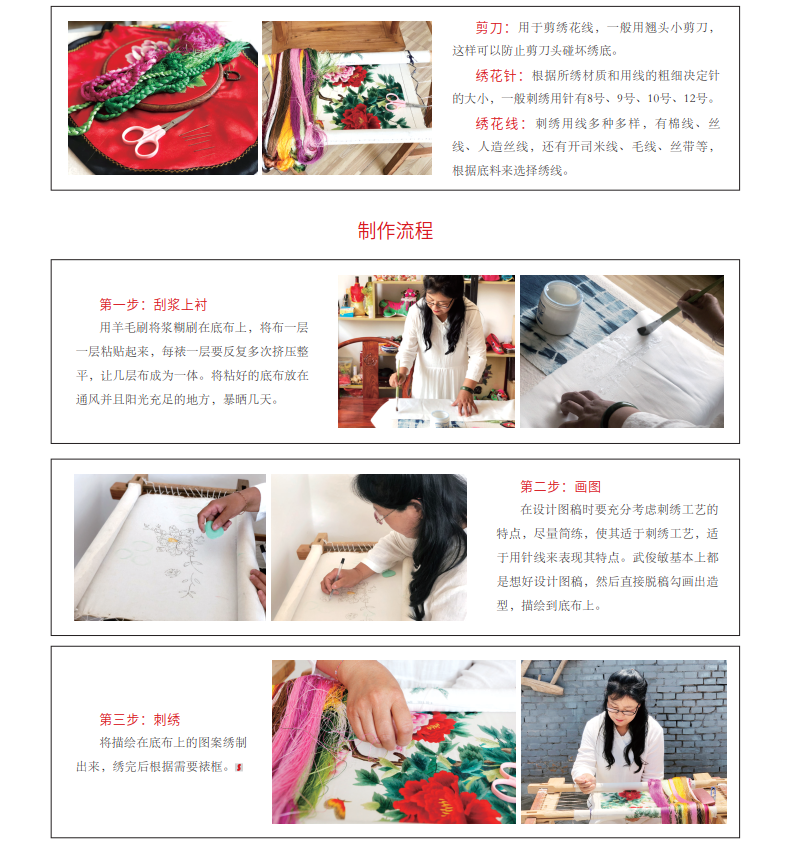 剪刀：用于剪绣花线，一般用翘头小剪刀，这样可以防止剪刀头碰坏绣底。

绣花针：根据所绣材质和用线的粗细决定针的大小，一般刺绣用针有8号、9号、10号、12号。

绣花线：刺绣用线多种多样，有棉线、丝线、人造丝线，还有开司米线、毛线、丝带等，根据底料来选择绣线。

制作流程

第一步：刮浆上衬

用羊毛刷将浆糊刷在底布上，将布一层一层粘贴起来，每裱一层要反复多次挤压整平，让几层布成为一体。将粘好的底布放在通风并且阳光充足的地方，暴晒几天。

第二步：画图

在设计图稿时要充分考虑刺绣工艺的特点，尽量简练，使其适于刺绣工艺，适于用针线来表现其特点。武俊敏基本上都是想好设计图稿，然后直接脱稿勾画出造型，描绘到底布上。

第三步：刺绣

将描绘在底布上的图案绣制出来，绣完后根据需要裱框。