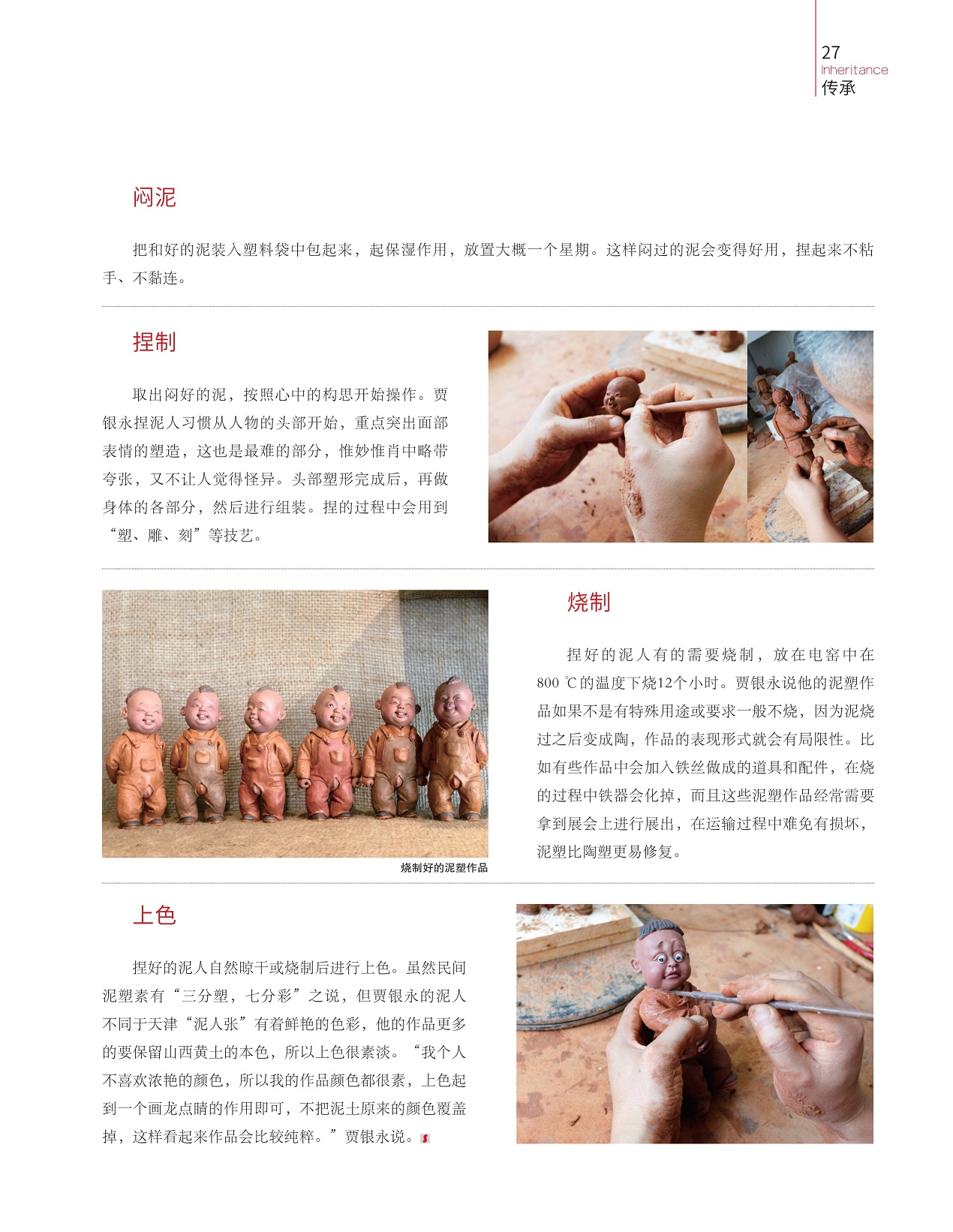 27
Inheritance
传承

闷泥

把和好的泥装入塑料袋中包起来，起保湿作用，放置大概一个星期。这样闷过的泥会变得好用，捏起来不粘手、不黏连。

捏制

取出闷好的泥，按照心中的构思开始操作。贾银永捏泥人习惯从人物的头部开始，重点突出面部表情的塑造，这也是最难的部分，惟妙惟肖中略带夸张，又不让人觉得怪异。头部塑形完成后，再做身体的各部分，然后进行组装。捏的过程中会用到“塑、雕、刻”等技艺。

烧制好的泥塑作品

烧制

捏好的泥人有的需要烧制，放在电窑中在800 ℃的温度下烧12个小时。贾银永说他的泥塑作品如果不是有特殊用途或要求一般不烧，因为泥烧过之后变成陶，作品的表现形式就会有局限性。比如有些作品中会加入铁丝做成的道具和配件，在烧的过程中铁器会化掉，而且这些泥塑作品经常需要拿到展会上进行展出，在运输过程中难免有损坏，泥塑比陶塑更易修复。

上色

捏好的泥人自然晾干或烧制后进行上色。虽然民间泥塑素有“三分塑，七分彩”之说，但贾银永的泥人不同于天津“泥人张”有着鲜艳的色彩，他的作品更多的要保留山西黄土的本色，所以上色很素淡。“我个人不喜欢浓艳的颜色，所以我的作品颜色都很素，上色起到一个画龙点睛的作用即可，不把泥土原来的颜色覆盖掉，这样看起来作品会比较纯粹。”贾银永说。