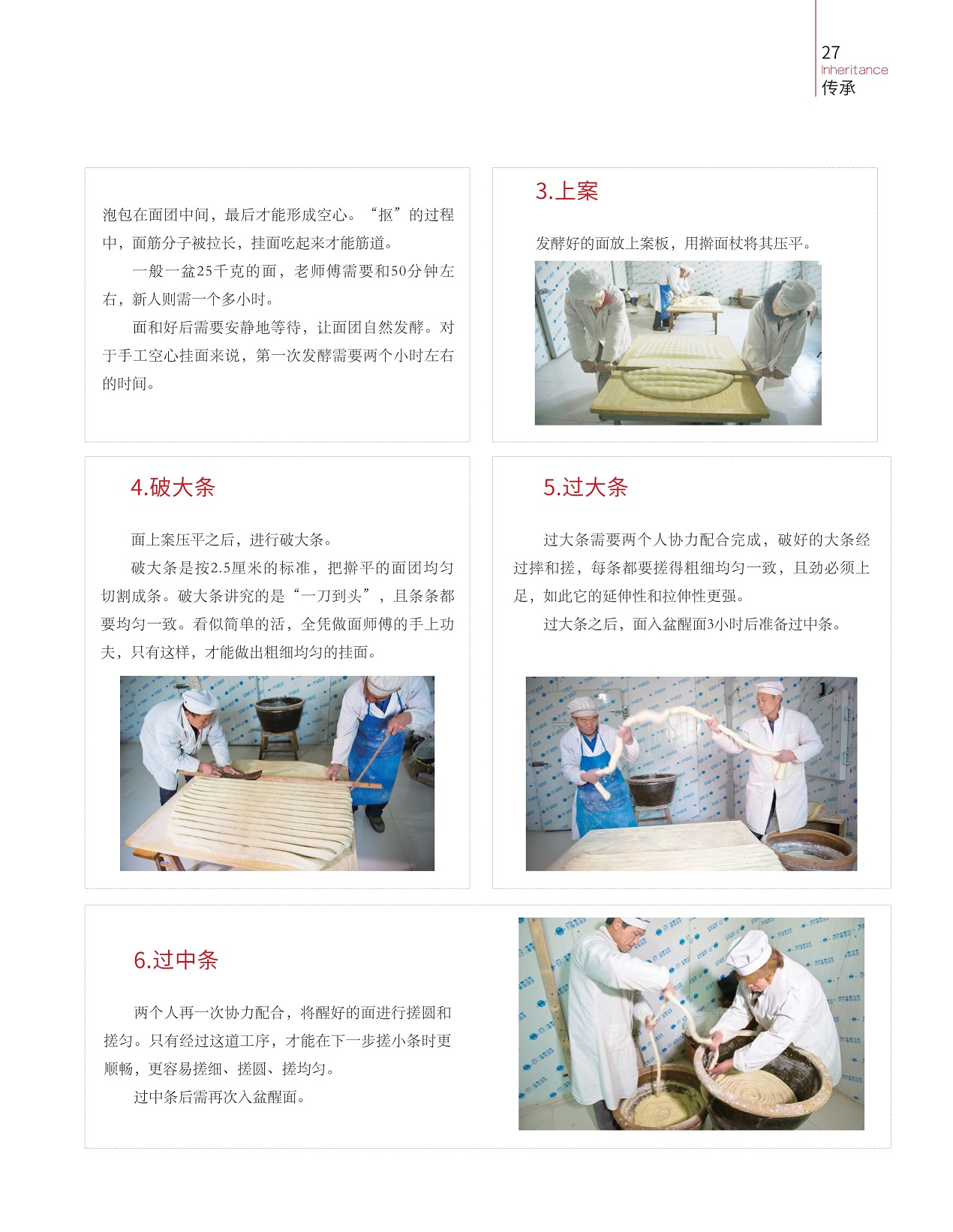 27
Inheritance
传承

泡包在面团中间，最后才能形成空心。“抠”的过程中，面筋分子被拉长，挂面吃起来才能筋道。

一般一盆25千克的面，老师傅需要和50分钟左右，新人则需一个多小时。

面和好后需要安静地等待，让面团自然发酵。对于手工空心挂面来说，第一次发酵需要两个小时左右的时间。

3.上案

发酵好的面放上案板，用擀面杖将其压平。

4.破大条

面上案压平之后，进行破大条。

破大条是按2.5厘米的标准，把擀平的面团均匀切割成条。破大条讲究的是“一刀到头”，且条条都要均匀一致。看似简单的活，全凭做面师傅的手上功夫，只有这样，才能做出粗细均匀的挂面。

5.过大条

过大条需要两个人协力配合完成，破好的大条经过摔和搓，每条都要搓得粗细均匀一致，且劲必须上足，如此它的延伸性和拉伸性更强。

过大条之后，面入盆醒面3小时后准备过中条。

6.过中条

两个人再一次协力配合，将醒好的面进行搓圆和搓匀。只有经过这道工序，才能在下一步搓小条时更顺畅，更容易搓细、搓圆、搓均匀。

过中条后需再次入盆醒面。