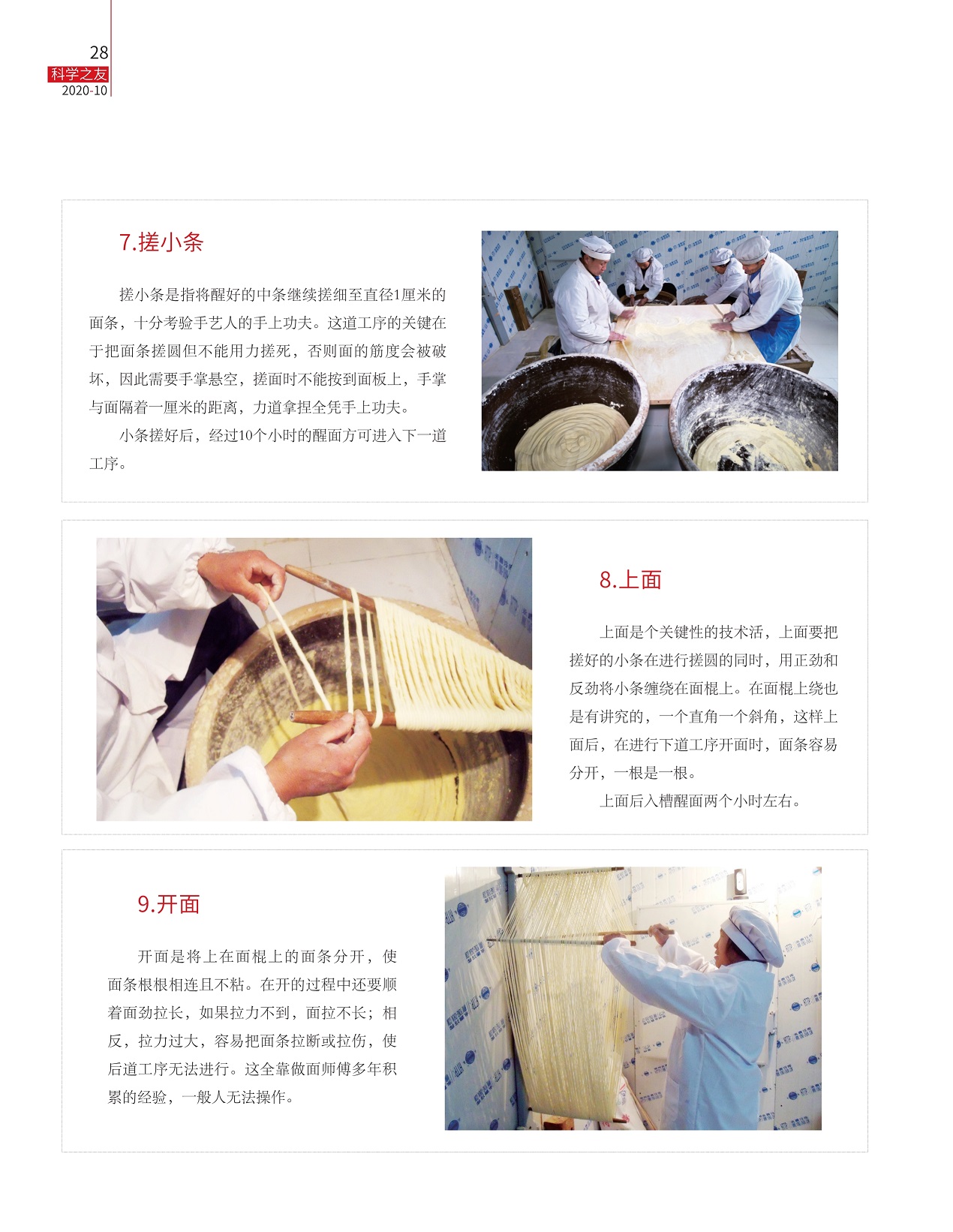 28
科学之友
2020-10

7.搓小条

搓小条是指将醒好的中条继续搓细至直径1厘米的面条，十分考验手艺人的手上功夫。这道工序的关键在于把面条搓圆但不能用力搓死，否则面的筋度会被破坏，因此需要手掌悬空，搓面时不能按到面板上，手掌与面隔着一厘米的距离，力道拿捏全凭手上功夫。

小条搓好后，经过10个小时的醒面方可进入下一道工序。

8.上面

上面是个关键性的技术活，上面要把搓好的小条在进行搓圆的同时，用正劲和反劲将小条缠绕在面棍上。在面棍上绕也是有讲究的，一个直角一个斜角，这样上面后，在进行下道工序开面时，面条容易分开，一根是一根。

上面后入槽醒面两个小时左右。

9.开面

开面是将上在面棍上的面条分开，使面条根根相连且不粘。在开的过程中还要顺着面劲拉长，如果拉力不到，面拉不长；相反，拉力过大，容易把面条拉断或拉伤，使后道工序无法进行。这全靠做面师傅多年积累的经验，一般人无法操作。