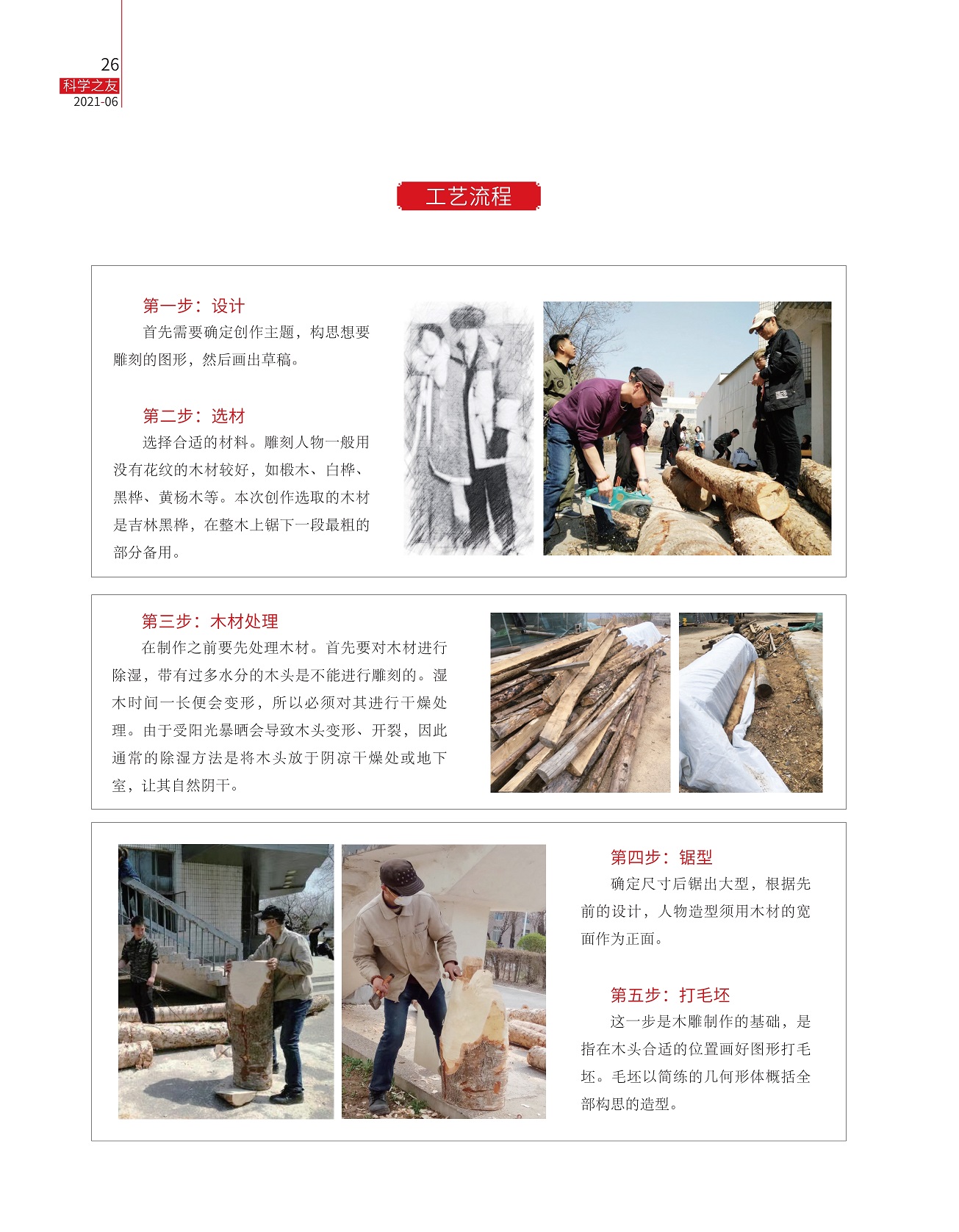 26
科学之友
2021-06

工艺流程

第一步：设计

首先需要确定创作主题，构思想要雕刻的图形，然后画出草稿。

第二步：选材

选择合适的材料。雕刻人物一般用没有花纹的木材较好，如椴木、白桦、黑桦、黄杨木等。本次创作选取的木材是吉林黑桦，在整木上锯下一段最粗的部分备用。

第三步：木材处理

在制作之前要先处理木材。首先要对木材进行除湿，带有过多水分的木头是不能进行雕刻的。湿木时间一长便会变形，所以必须对其进行干燥处理。由于受阳光暴晒会导致木头变形、开裂，因此通常的除湿方法是将木头放于阴凉干燥处或地下室，让其自然阴干。

第四步：锯型

确定尺寸后锯出大型，根据先前的设计，人物造型须用木材的宽面作为正面。

第五步：打毛坯

这一步是木雕制作的基础，是指在木头合适的位置画好图形打毛坯。毛坯以简练的几何形体概括全部构思的造型。