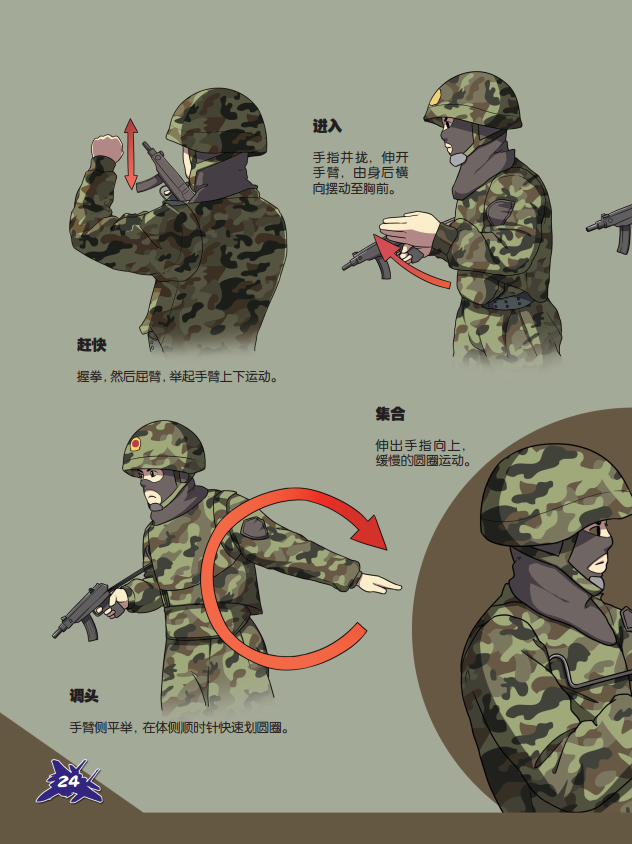 进入

手指并拢，伸开手臂，由身后横向摆动至胸前。

赶快

握拳，然后屈臂，举起手臂上下运动。

集合

伸出手指向上，缓慢的圆圈运动。

调头

手臂侧平举，在体侧顺时针快速划圆圈。

24