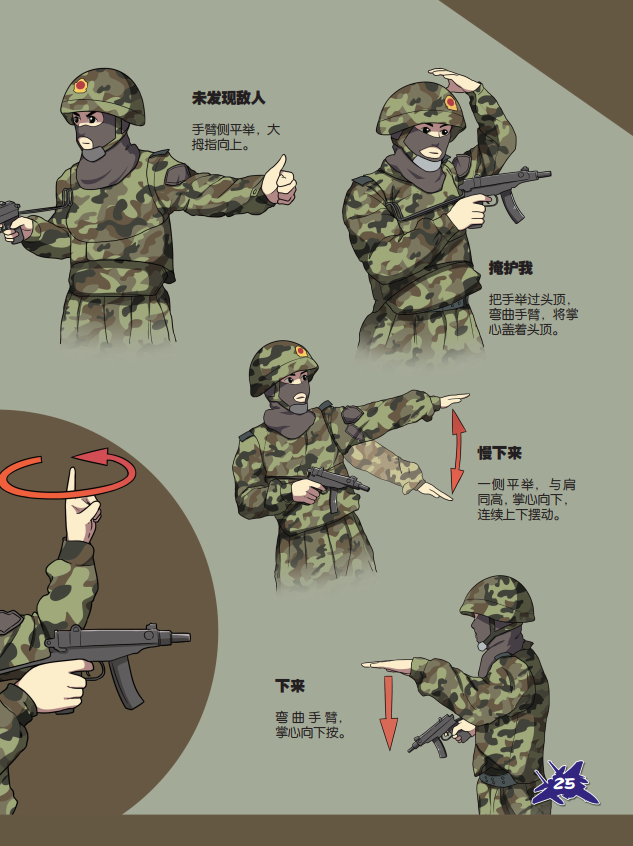 未发现敌人

手臂侧平举，大拇指向上。

掩护我

把手举过头顶，弯曲手臂，将掌心盖着头顶。

慢下来

一侧平举，与肩同高，掌心向下，连续上下摆动。

下来

弯曲手臂，掌心向下按。

25