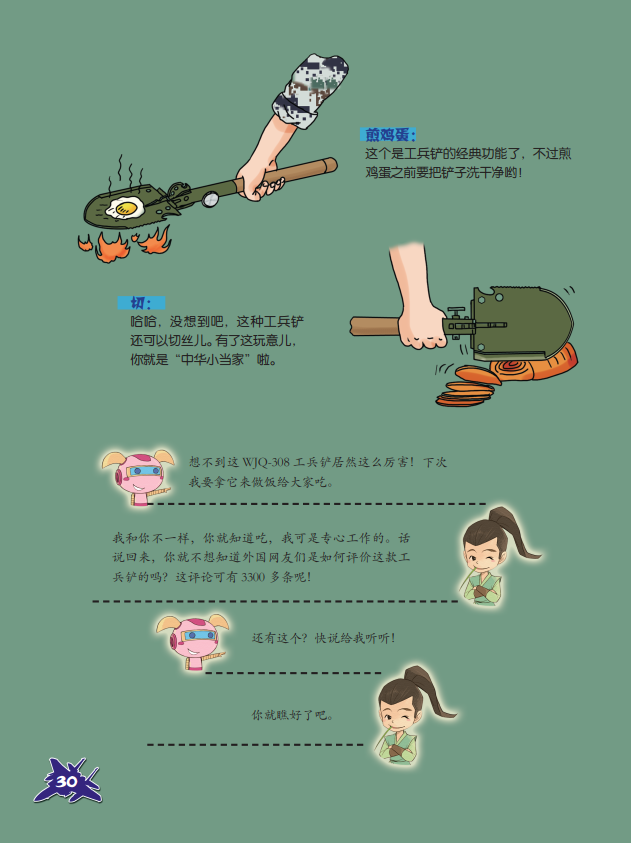 煎鸡蛋：
这个是工兵铲的经典功能了，不过煎鸡蛋之前要把铲子洗干净哟！

切：
哈哈，没想到吧，这种工兵铲还可以切丝儿。有了这玩意儿，你就是“中华小当家”啦。

想不到这 WJQ-308 工兵铲居然这么厉害！下次我要拿它来做饭给大家吃。

我和你不一样，你就知道吃，我可是专心工作的。话说回来，你就不想知道外国网友们是如何评价这款工兵铲的吗？这评论可有 3300 多条呢！

还有这个？快说给我听听！

你就瞧好了吧。

30