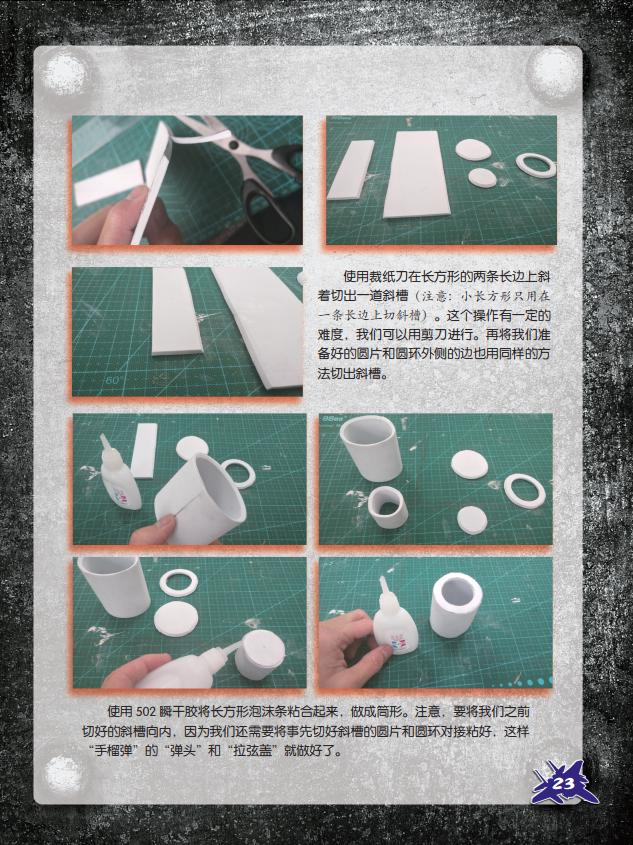 使用裁纸刀在长方形的两条长边上斜着切出一道斜槽（注意：小长方形只用在一条长边上切斜槽）。这个操作有一定的难度，我们可以用剪刀进行。再将我们准备好的圆片和圆环外侧的边也用同样的方法切出斜槽。

使用 502 瞬干胶将长方形泡沫条粘合起来，做成筒形。注意，要将我们之前切好的斜槽向内，因为我们还需要将事先切好斜槽的圆片和圆环对接粘好，这样“手榴弹”的“弹头”和“拉弦盖”就做好了。

23