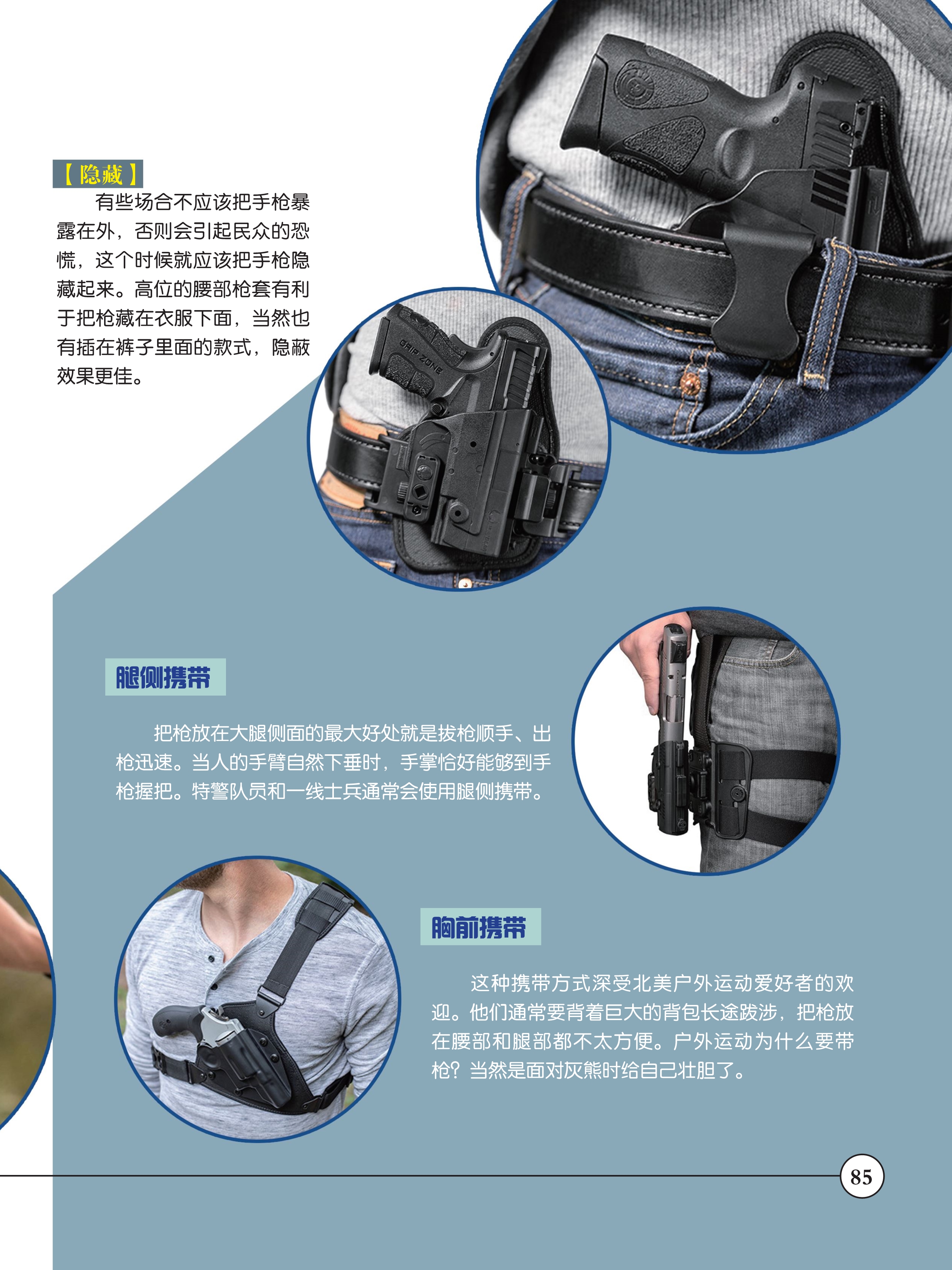 【隐藏】

有些场合不应该把手枪暴露在外，否则会引起民众的恐慌，这个时候就应该把手枪隐藏起来。高位的腰部枪套有利于把枪藏在衣服下面，当然也有插在裤子里面的款式，隐蔽效果更佳。

GRIP ZONE

腿侧携带

把枪放在大腿侧面的最大好处就是拔枪顺手、出枪迅速。当人的手臂自然下垂时，手掌恰好能够到手枪握把。特警队员和一线士兵通常会使用腿侧携带。

胸前携带

这种携带方式深受北美户外运动爱好者的欢迎。他们通常要背着巨大的背包长途跋涉，把枪放在腰部和腿部都不太方便。户外运动为什么要带枪？当然是面对灰熊时给自己壮胆了。

85