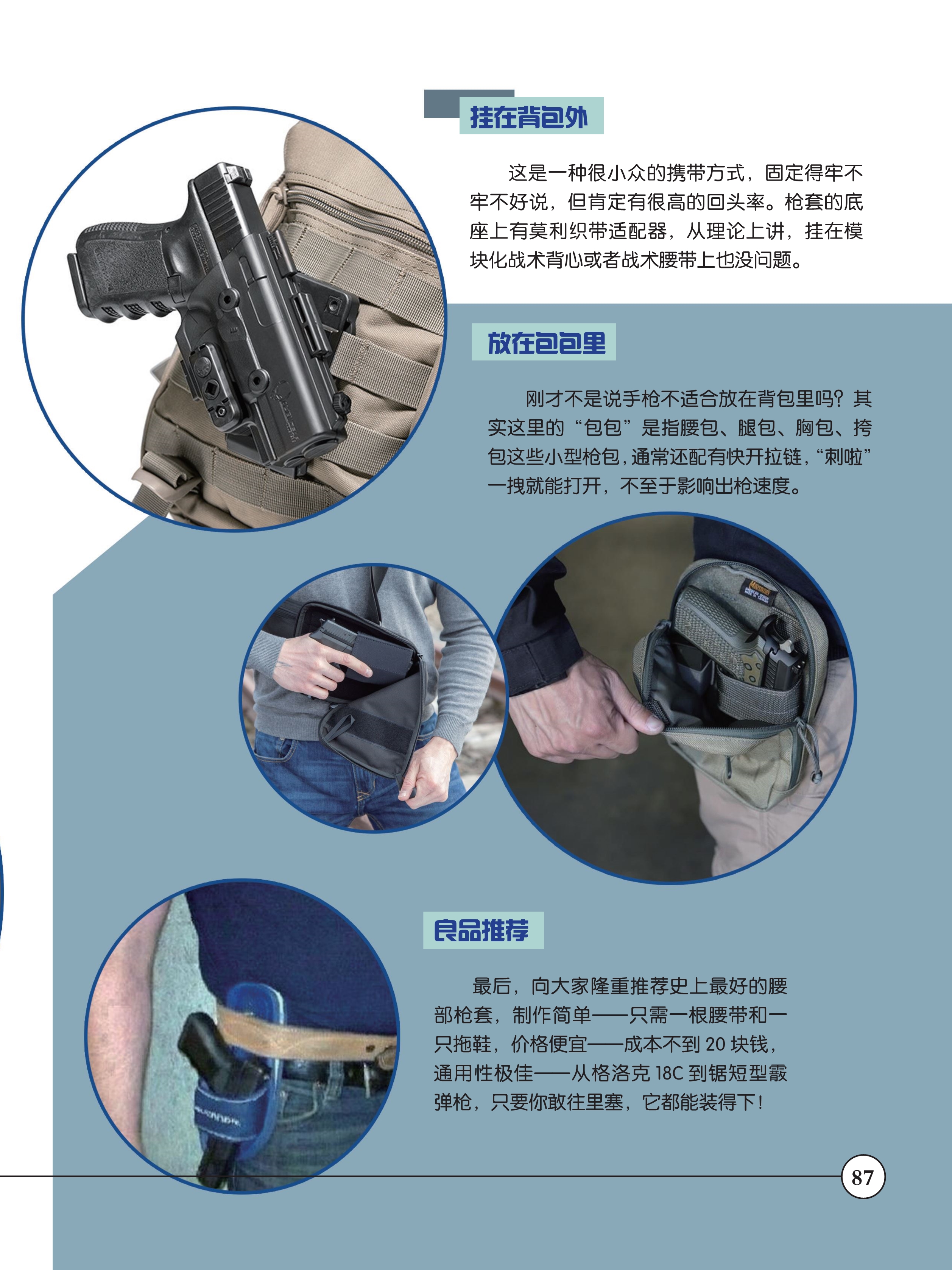 挂在背包外

这是一种很小众的携带方式，固定得牢不牢不好说，但肯定有很高的回头率。枪套的底座上有莫利织带适配器，从理论上讲，挂在模块化战术背心或者战术腰带上也没问题。

放在包包里

刚才不是说手枪不适合放在背包里吗？其实这里的“包包”是指腰包、腿包、胸包、挎包这些小型枪包，通常还配有快开拉链，“刺啦”一拽就能打开，不至于影响出枪速度。

良品推荐

最后，向大家隆重推荐史上最好的腰部枪套，制作简单——只需一根腰带和一只拖鞋，价格便宜——成本不到 20 块钱，通用性极佳——从格洛克 18C 到锯短型霰弹枪，只要你敢往里塞，它都能装得下！

87