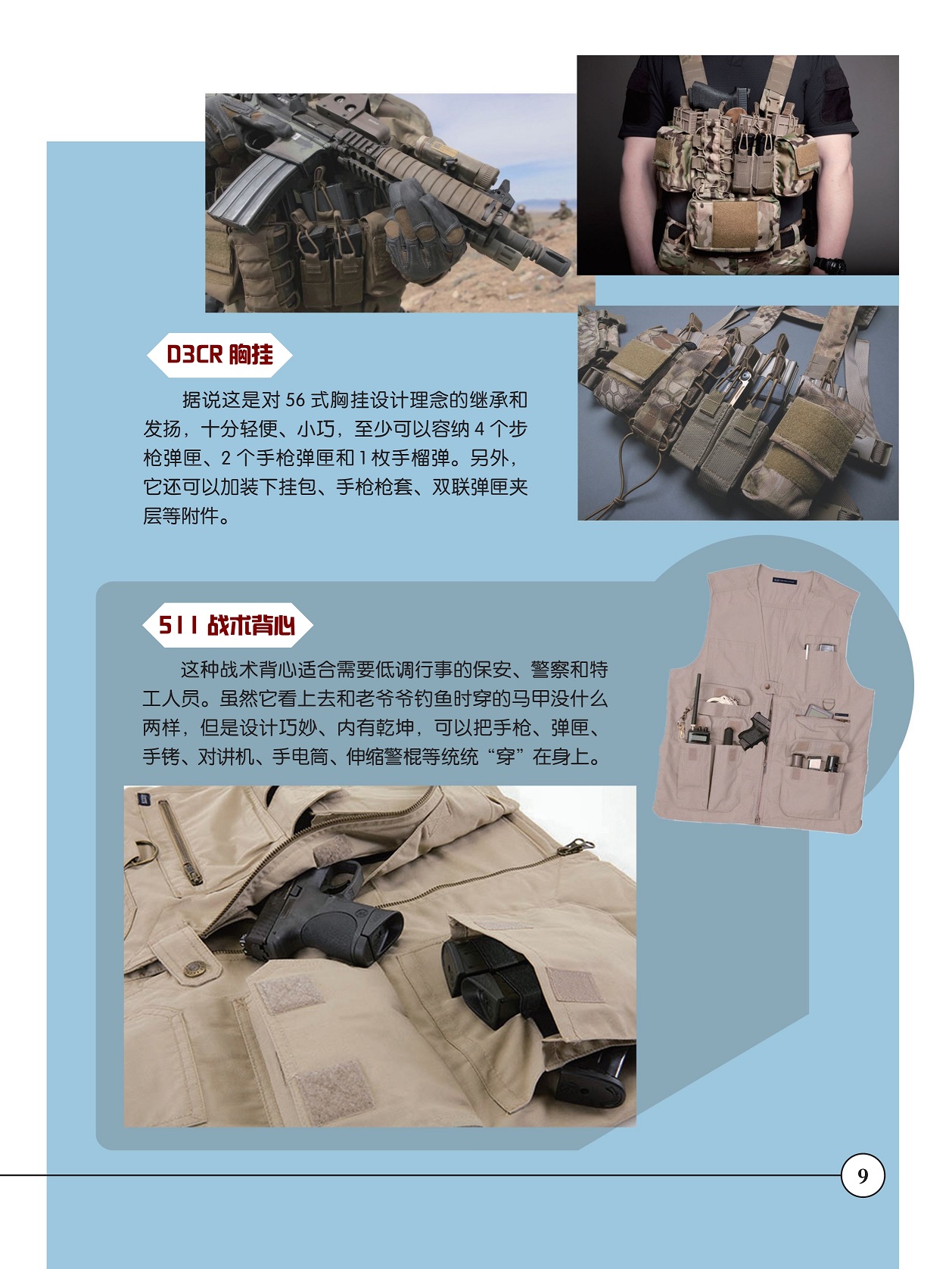 D3CR 胸挂

据说这是对 56 式胸挂设计理念的继承和发扬，十分轻便、小巧，至少可以容纳 4 个步枪弹匣、2 个手枪弹匣和 1 枚手榴弹。另外，它还可以加装下挂包、手枪枪套、双联弹匣夹层等附件。

511 战术背心

这种战术背心适合需要低调行事的保安、警察和特工人员。虽然它看上去和老爷爷钓鱼时穿的马甲没什么两样，但是设计巧妙、内有乾坤，可以把手枪、弹匣、手铐、对讲机、手电筒、伸缩警棍等统统“穿”在身上。

9