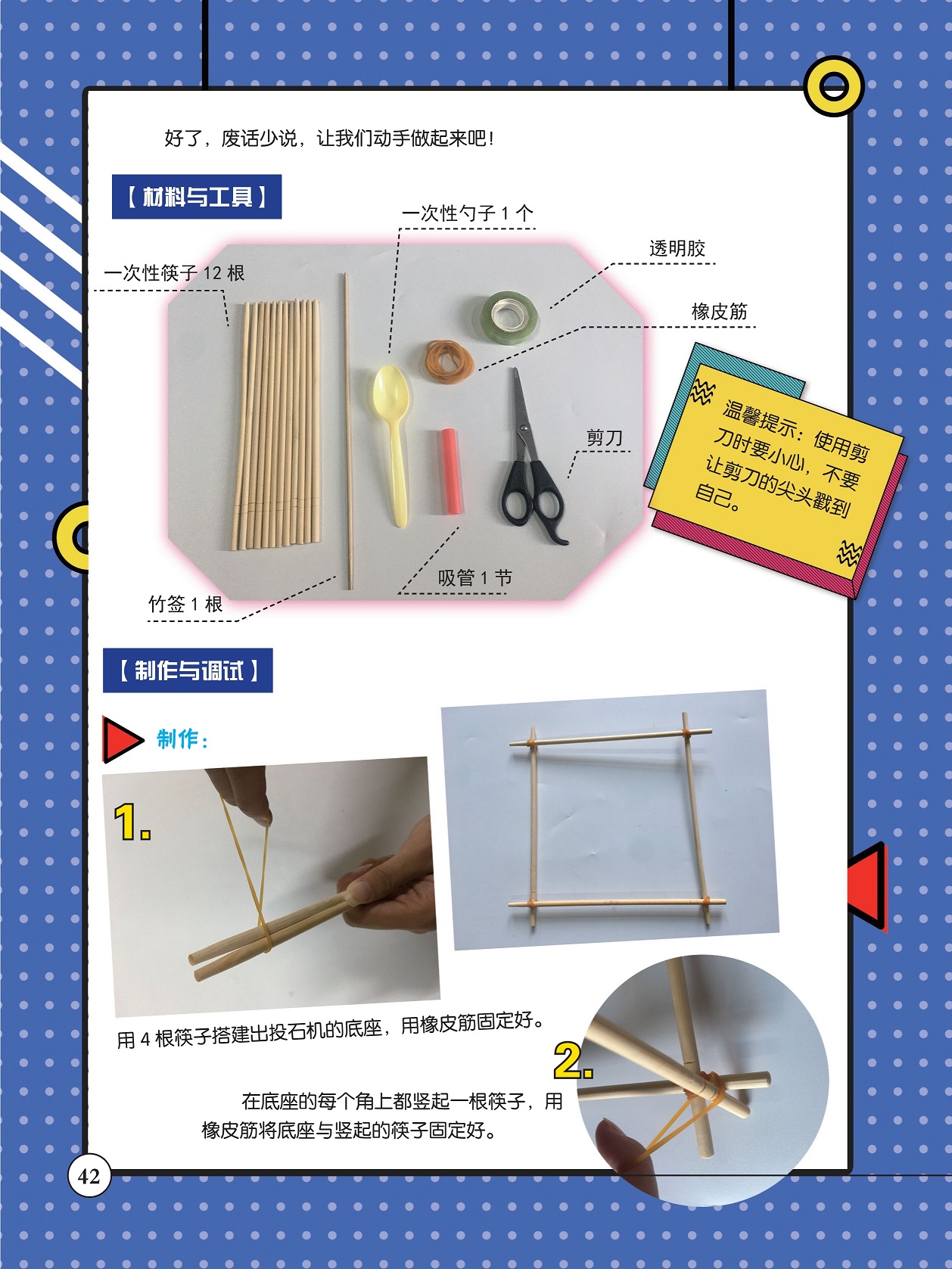 好了，废话少说，让我们动手做起来吧！

【材料与工具】

一次性勺子 1 个

透明胶

一次性筷子 12 根

橡皮筋

剪刀

吸管 1 节

竹签 1 根

温馨提示：使用剪刀时要小心，不要让剪刀的尖头戳到自己。

【制作与调试】

制作：

1.

用 4 根筷子搭建出投石机的底座，用橡皮筋固定好。

2.

在底座的每个角上都竖起一根筷子，用橡皮筋将底座与竖起的筷子固定好。

42