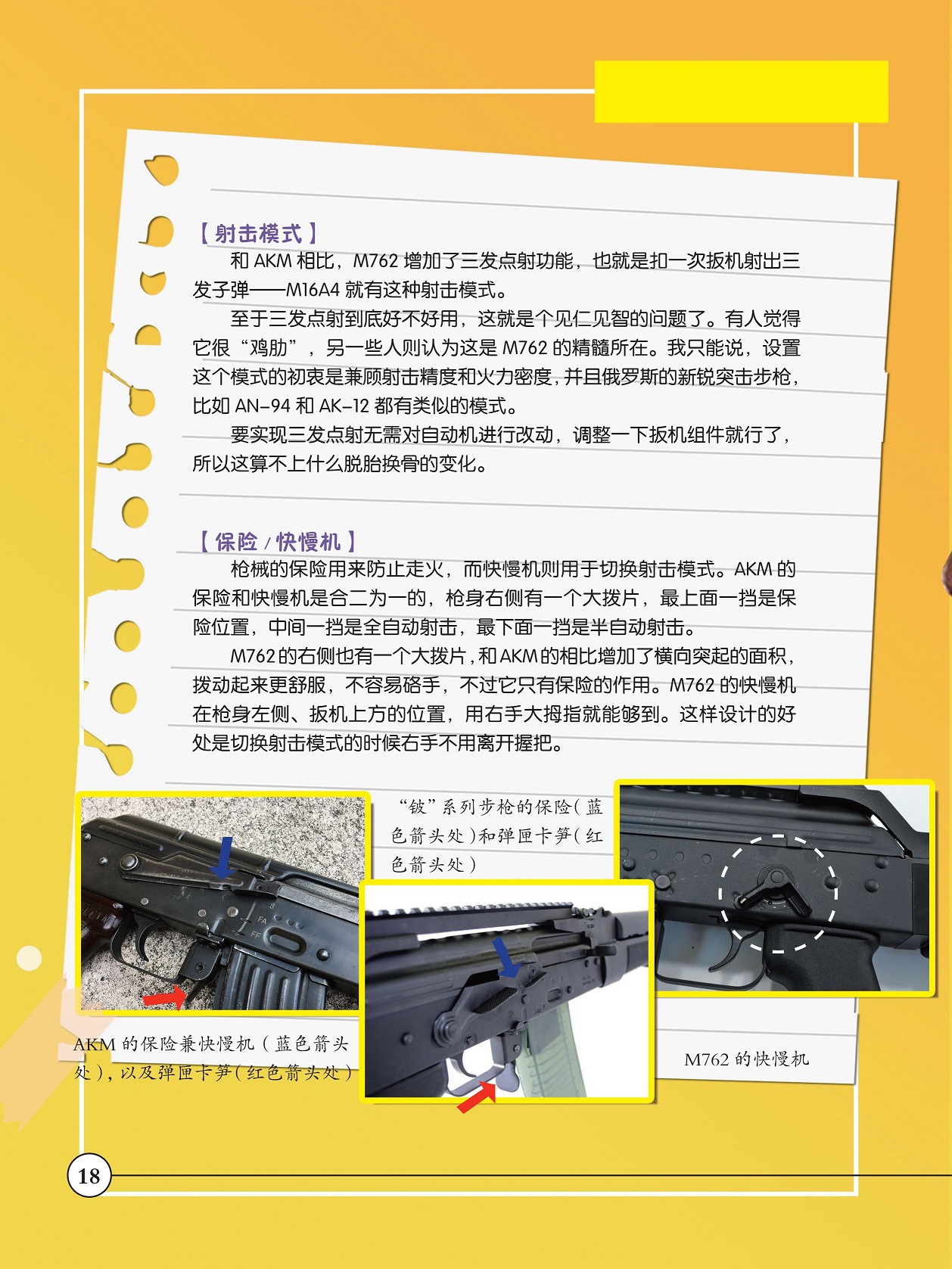 【射击模式】

和 AKM 相比，M762 增加了三发点射功能，也就是扣一次扳机射出三发子弹——M16A4 就有这种射击模式。

至于三发点射到底好不好用，这就是个见仁见智的问题了。有人觉得它很“鸡肋”，另一些人则认为这是 M762 的精髓所在。我只能说，设置这个模式的初衷是兼顾射击精度和火力密度，并且俄罗斯的新锐突击步枪，比如 AN-94 和 AK-12 都有类似的模式。

要实现三发点射无需对自动机进行改动，调整一下扳机组件就行了，所以这算不上什么脱胎换骨的变化。

【保险 / 快慢机】

枪械的保险用来防止走火，而快慢机则用于切换射击模式。AKM 的保险和快慢机是合二为一的，枪身右侧有一个大拨片，最上面一挡是保险位置，中间一挡是全自动射击，最下面一挡是半自动射击。

M762 的右侧也有一个大拨片，和 AKM 的相比增加了横向突起的面积，拨动起来更舒服，不容易硌手，不过它只有保险的作用。M762 的快慢机在枪身左侧、扳机上方的位置，用右手大拇指就能够到。这样设计的好处是切换射击模式的时候右手不用离开握把。

“铍”系列步枪的保险（蓝色箭头处）和弹匣卡笋（红色箭头处）

AKM 的保险兼快慢机（蓝色箭头处），以及弹匣卡笋（红色箭头处）

M762 的快慢机

18