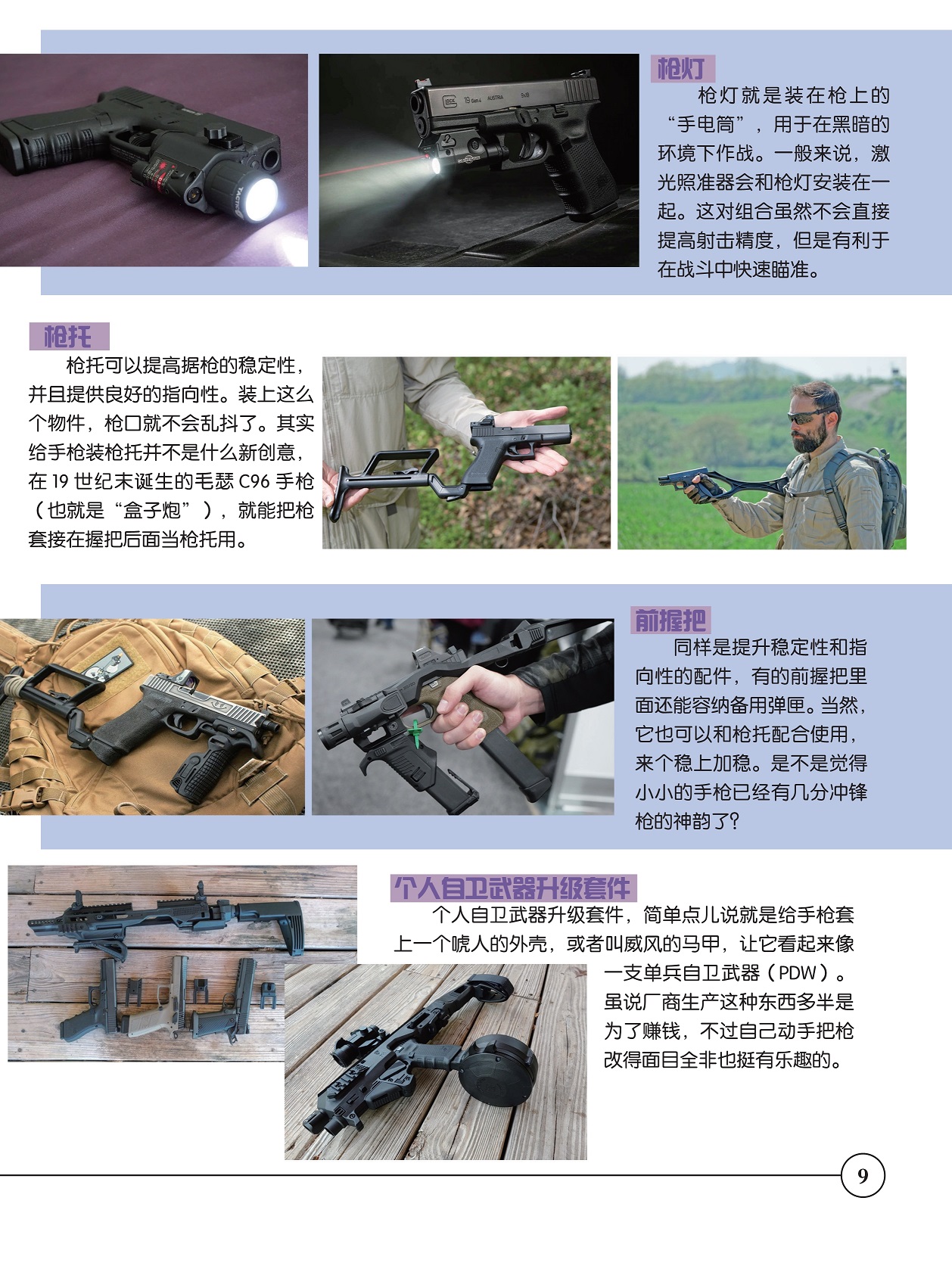 枪灯

枪灯就是装在枪上的“手电筒”，用于在黑暗的环境下作战。一般来说，激光照准器会和枪灯安装在一起。这对组合虽然不会直接提高射击精度，但是有利于在战斗中快速瞄准。

枪托

枪托可以提高据枪的稳定性，并且提供良好的指向性。装上这么个物件，枪口就不会乱抖了。其实给手枪装枪托并不是什么新创意，在 19 世纪末诞生的毛瑟 C96 手枪（也就是“盒子炮”），就能把枪套接在握把后面当枪托用。

前握把

同样是提升稳定性和指向性的配件，有的前握把里面还能容纳备用弹匣。当然，它也可以和枪托配合使用，来个稳上加稳。是不是觉得小小的手枪已经有几分冲锋枪的神韵了？

个人自卫武器升级套件

个人自卫武器升级套件，简单点儿说就是给手枪套上一个唬人的外壳，或者叫威风的马甲，让它看起来像一支单兵自卫武器（PDW）。虽说厂商生产这种东西多半是为了赚钱，不过自己动手把枪改得面目全非也挺有乐趣的。

9