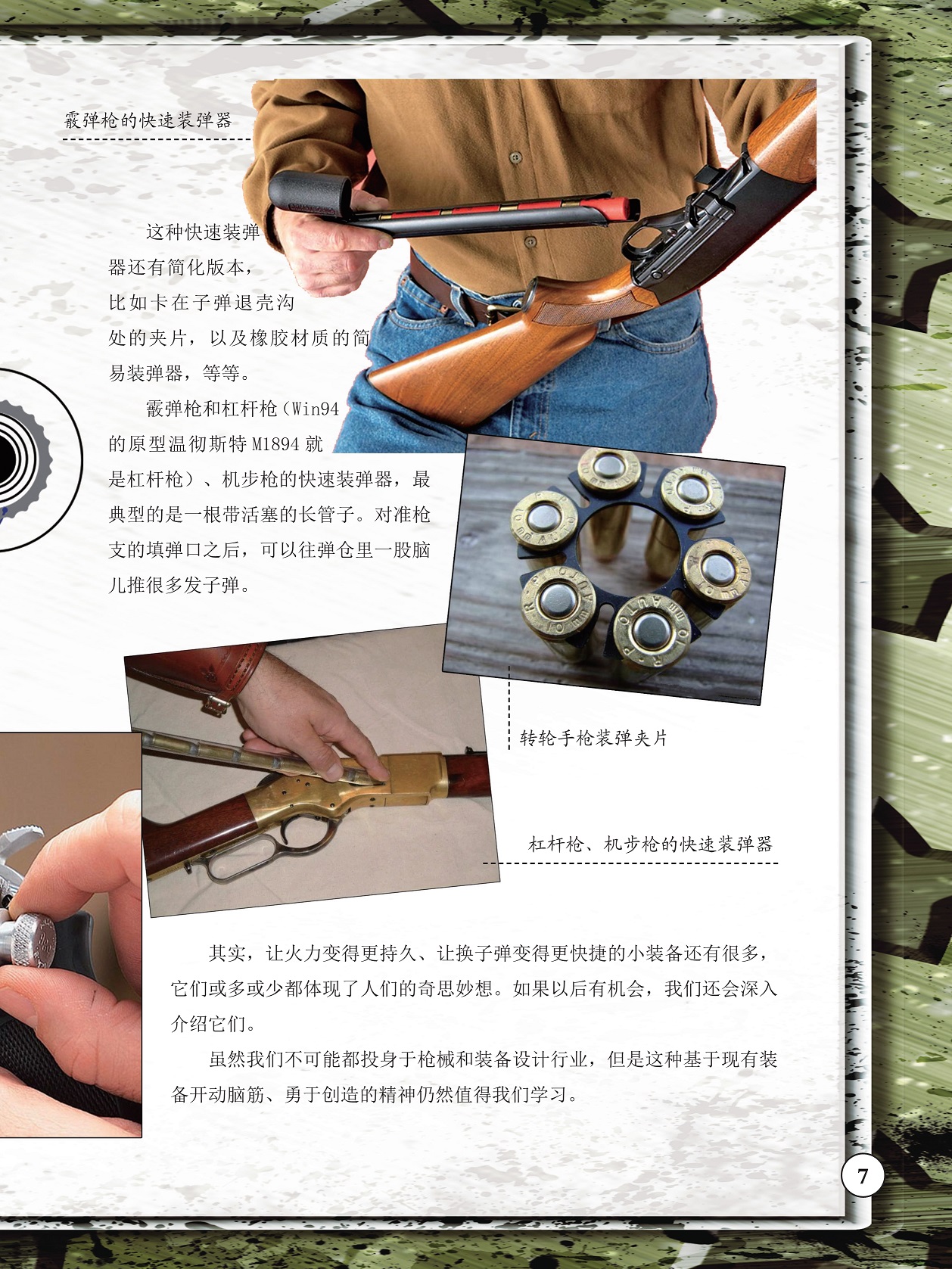 霰弹枪的快速装弹器

这种快速装弹器还有简化版本，比如卡在子弹退壳沟处的夹片，以及橡胶材质的简易装弹器，等等。

霰弹枪和杠杆枪（Win94的原型温彻斯特 M1894 就是杠杆枪）、机步枪的快速装弹器，最典型的是一根带活塞的长管子。对准枪支的填弹口之后，可以往弹仓里一股脑儿推很多发子弹。

转轮手枪装弹夹片

杠杆枪、机步枪的快速装弹器

其实，让火力变得更持久、让换子弹变得更快捷的小装备还有很多，它们或多或少都体现了人们的奇思妙想。如果以后有机会，我们还会深入介绍它们。

虽然我们不可能都投身于枪械和装备设计行业，但是这种基于现有装备开动脑筋、勇于创造的精神仍然值得我们学习。

7