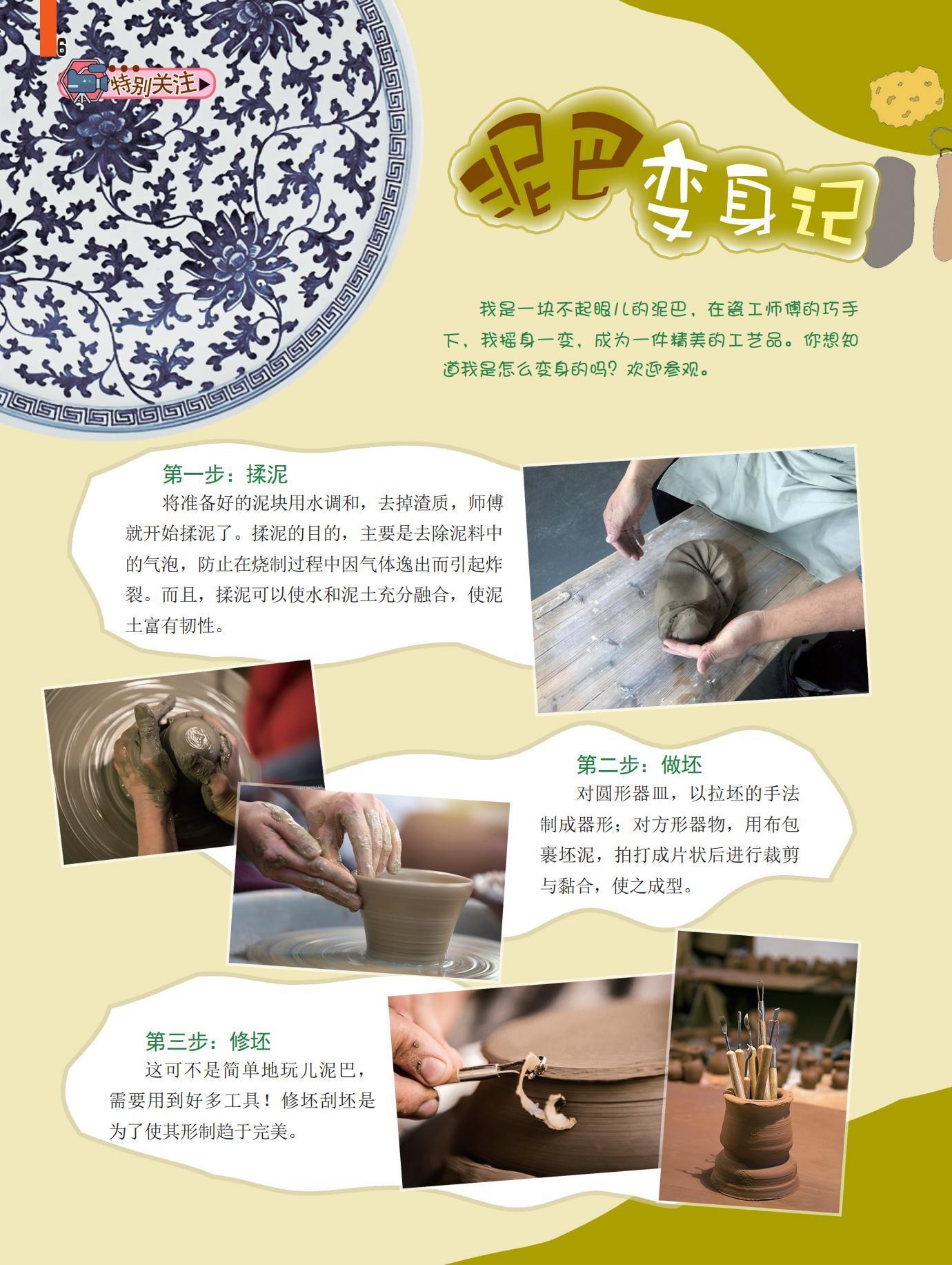 6

特别关注

泥巴变身记

我是一块不起眼儿的泥巴，在瓷工师傅的巧手下，我摇身一变，成为一件精美的工艺品。你想知道我是怎么变身的吗？欢迎参观。

第一步：揉泥

将准备好的泥块用水调和，去掉渣质，师傅就开始揉泥了。揉泥的目的，主要是去除泥料中的气泡，防止在烧制过程中因气体逸出而引起炸裂。而且，揉泥可以使水和泥土充分融合，使泥土富有韧性。

第二步：做坯

对圆形器皿，以拉坯的手法制成器形；对方形器物，用布包裹坯泥，拍打成片状后进行裁剪与黏合，使之成型。

第三步：修坯

这可不是简单地玩儿泥巴，需要用到好多工具！修坯刮坯是为了使其形制趋于完美。