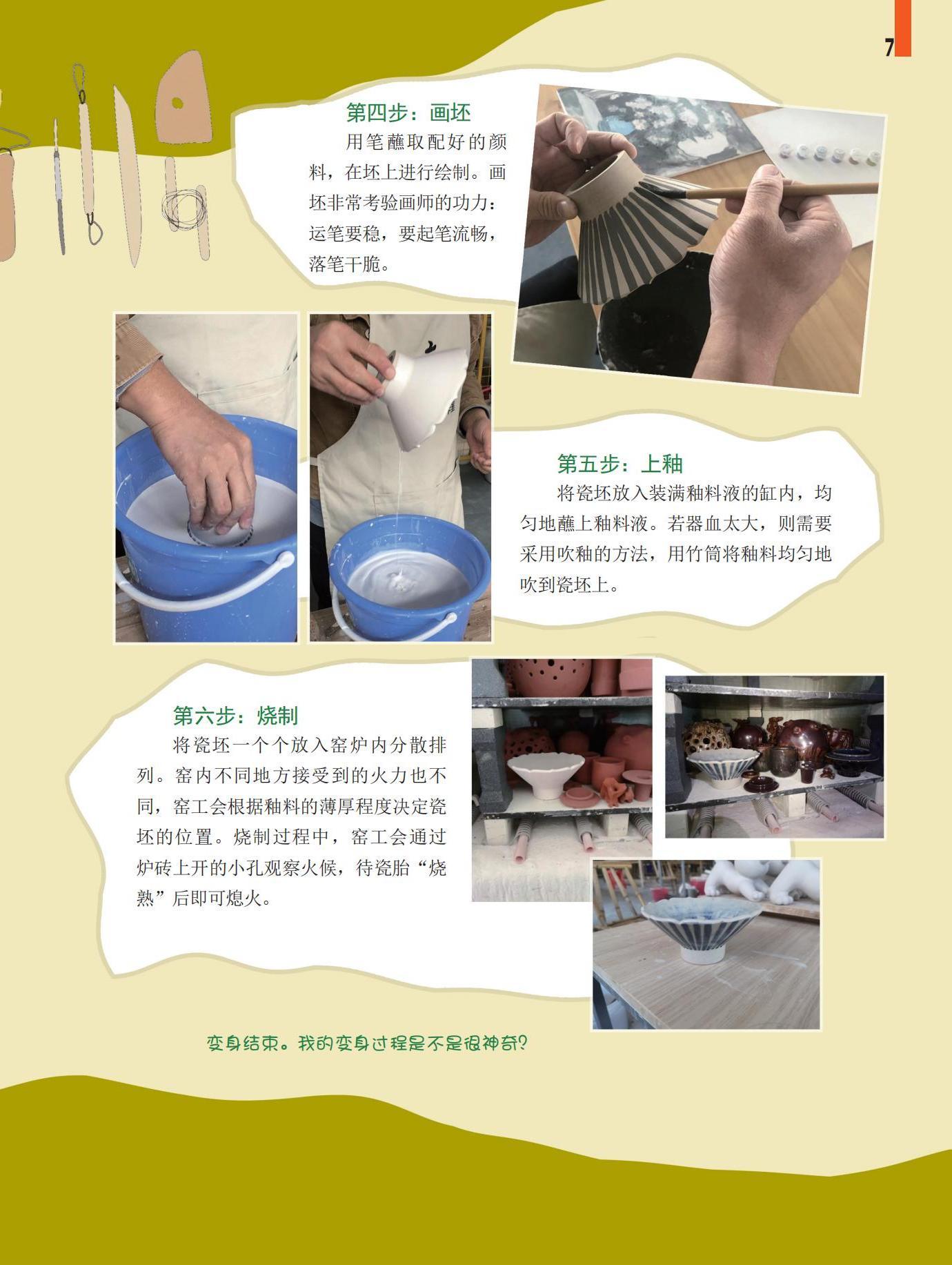 7

第四步：画坯

用笔蘸取配好的颜料，在坯上进行绘制。画坯非常考验画师的功力：运笔要稳，要起笔流畅，落笔干脆。

第五步：上釉

将瓷坯放入装满釉料液的缸内，均匀地蘸上釉料液。若器皿太大，则需要采用吹釉的方法，用竹筒将釉料均匀地吹到瓷坯上。

第六步：烧制

将瓷坯一个个放入窑炉内分散排列。窑内不同地方接受到的火力也不同，窑工会根据釉料的薄厚程度决定瓷坯的位置。烧制过程中，窑工会通过炉砖上开的小孔观察火候，待瓷胎“烧熟”后即可熄火。

变身结束。我的变身过程是不是很神奇？