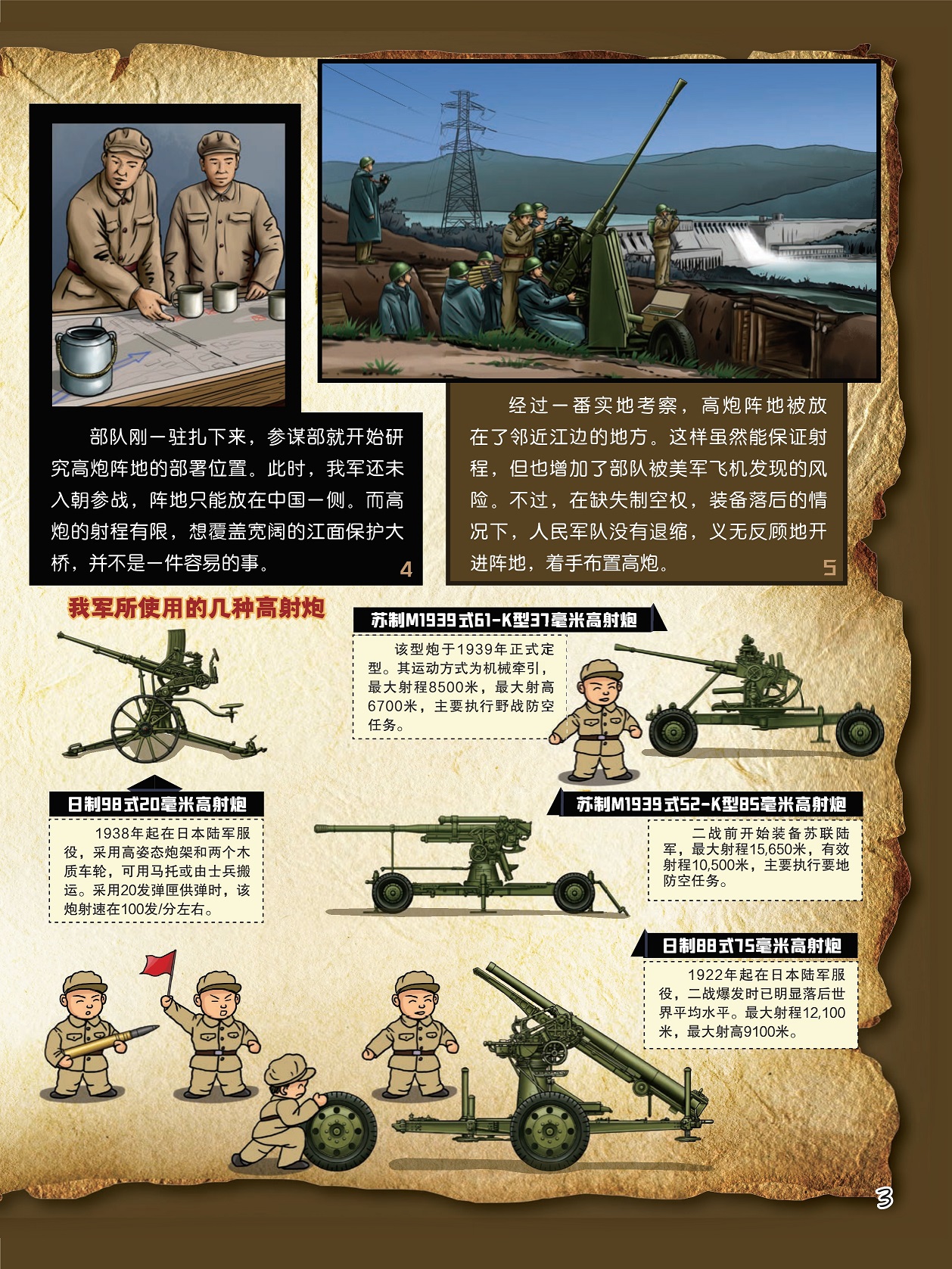 部队刚一驻扎下来，参谋部就开始研究高炮阵地的部署位置。此时，我军还未入朝参战，阵地只能放在中国一侧。而高炮的射程有限，想覆盖宽阔的江面保护大桥，并不是一件容易的事。

4

经过一番实地考察，高炮阵地被放在了邻近江边的地方。这样虽然能保证射程，但也增加了部队被美军飞机发现的风险。不过，在缺失制空权，装备落后的情况下，人民军队没有退缩，义无反顾地开进阵地，着手布置高炮。

5

我军所使用的几种高射炮

苏制M1939式61-K型37毫米高射炮

该型炮于1939年正式定型。其运动方式为机械牵引，最大射程8500米，最大射高6700米，主要执行野战防空任务。

日制98式20毫米高射炮

1938年起在日本陆军服役，采用高姿态炮架和两个木质车轮，可用马托或由士兵搬运。采用20发弹匣供弹时，该炮射速在100发/分左右。

苏制M1939式52-K型85毫米高射炮

二战前开始装备苏联陆军，最大射程15,650米，有效射程10,500米，主要执行要地防空任务。

日制88式75毫米高射炮

1922年起在日本陆军服役，二战爆发时已明显落后世界平均水平。最大射程12,100米，最大射高9100米。

3