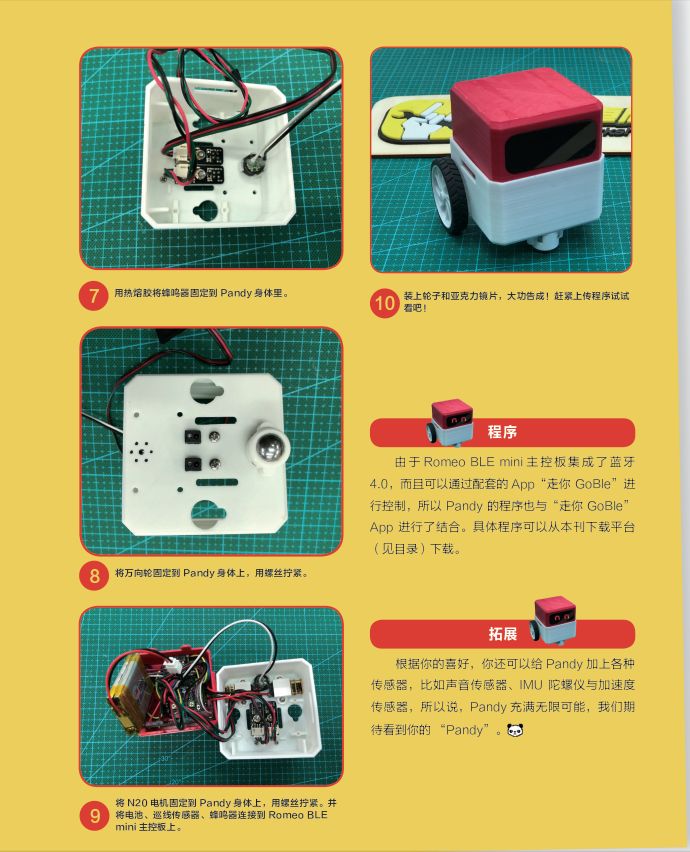 7 用热熔胶将蜂鸣器固定到 Pandy 身体里。

8 将万向轮固定到 Pandy 身体上，用螺丝拧紧。

9 将 N20 电机固定到 Pandy 身体上，用螺丝拧紧。并将电池、巡线传感器、蜂鸣器连接到 Romeo BLE mini 主控板上。

10 装上轮子和亚克力镜片，大功告成！赶紧上传程序试试看吧！

程序

由于 Romeo BLE mini 主控板集成了蓝牙 4.0，而且可以通过配套的 App“走你 GoBle”进行控制，所以 Pandy 的程序也与“走你 GoBle” App 进行了结合。具体程序可以从本刊下载平台（见目录）下载。

拓展

根据你的喜好，你还可以给 Pandy 加上各种传感器，比如声音传感器、IMU 陀螺仪与加速度传感器，所以说，Pandy 充满无限可能，我们期待看到你的 “Pandy”。