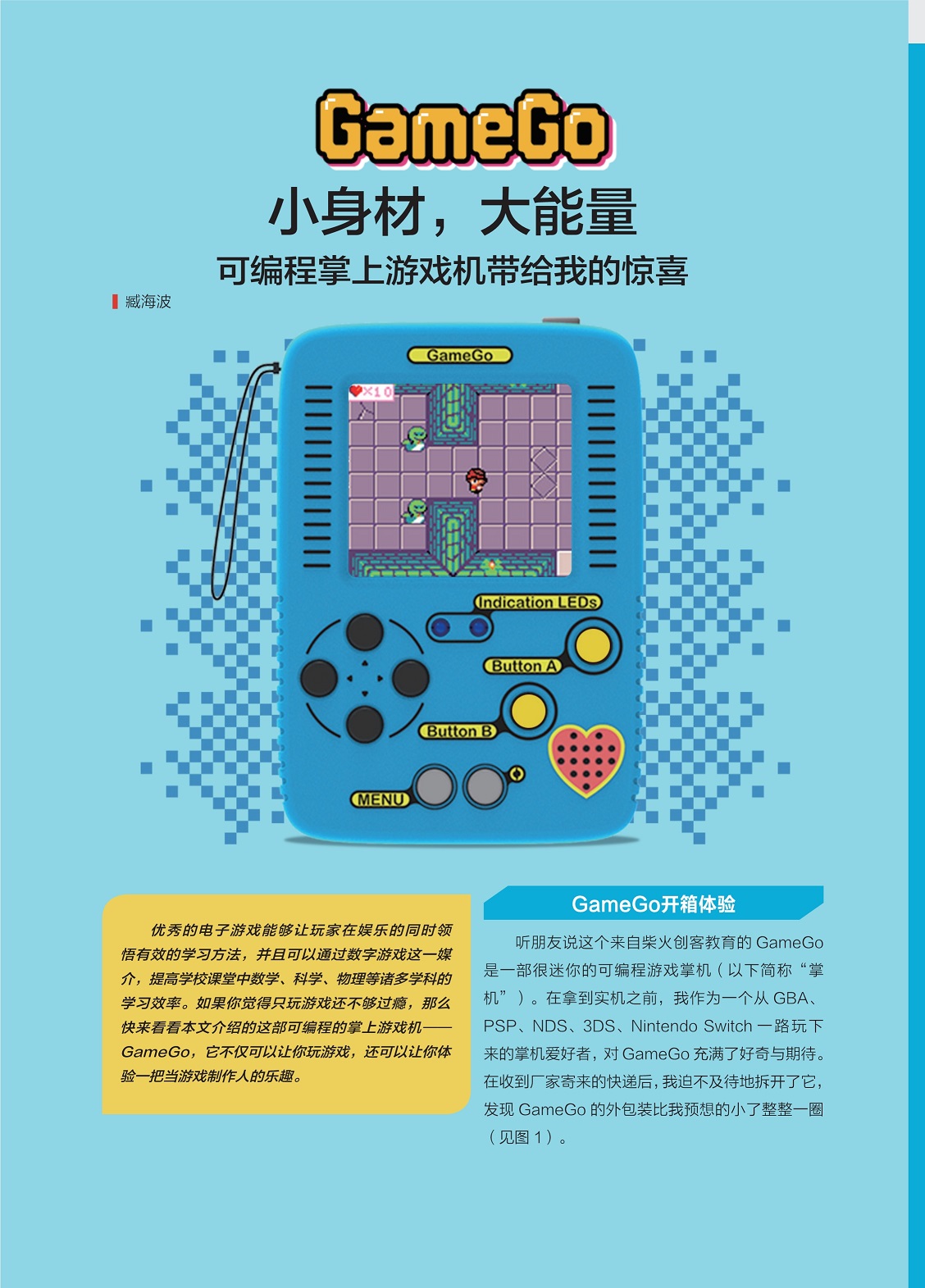 GameGo

小身材，大能量

可编程掌上游戏机带给我的惊喜

臧海波

GameGo

×10

Indication LEDs

Button A

Button B

MENU

优秀的电子游戏能够让玩家在娱乐的同时领悟有效的学习方法，并且可以通过数字游戏这一媒介，提高学校课堂中数学、科学、物理等诸多学科的学习效率。如果你觉得只玩游戏还不够过瘾，那么快来看看本文介绍的这部可编程的掌上游戏机——GameGo，它不仅可以让你玩游戏，还可以让你体验一把当游戏制作人的乐趣。

GameGo开箱体验

听朋友说这个来自柴火创客教育的 GameGo 是一部很迷你的可编程游戏掌机（以下简称“掌机”）。在拿到实机之前，我作为一个从 GBA、PSP、NDS、3DS、Nintendo Switch 一路玩下来的掌机爱好者，对 GameGo 充满了好奇与期待。在收到厂家寄来的快递后，我迫不及待地拆开了它，发现 GameGo 的外包装比我预想的小了整整一圈（见图 1）。