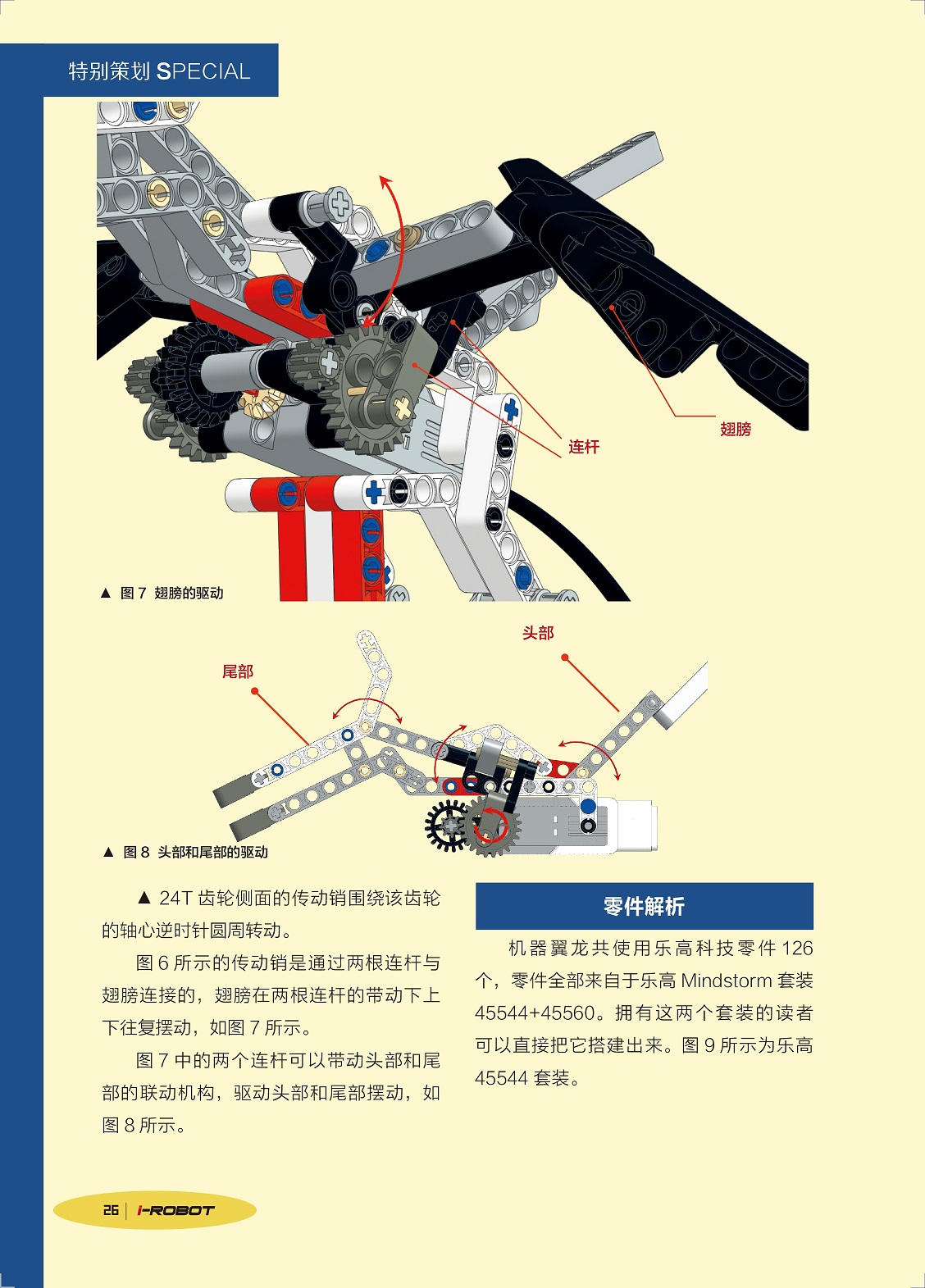 特别策划 SPECIAL

翅膀

连杆

▲ 图 7 翅膀的驱动

头部

尾部

▲ 图 8 头部和尾部的驱动

▲ 24T 齿轮侧面的传动销围绕该齿轮的轴心逆时针圆周转动。

图 6 所示的传动销是通过两根连杆与翅膀连接的，翅膀在两根连杆的带动下上下往复摆动，如图 7 所示。

图 7 中的两个连杆可以带动头部和尾部的联动机构，驱动头部和尾部摆动，如图 8 所示。

零件解析

机器翼龙共使用乐高科技零件 126 个，零件全部来自于乐高 Mindstorm 套装 45544+45560。拥有这两个套装的读者可以直接把它搭建出来。图 9 所示为乐高 45544 套装。

26 | i-ROBOT