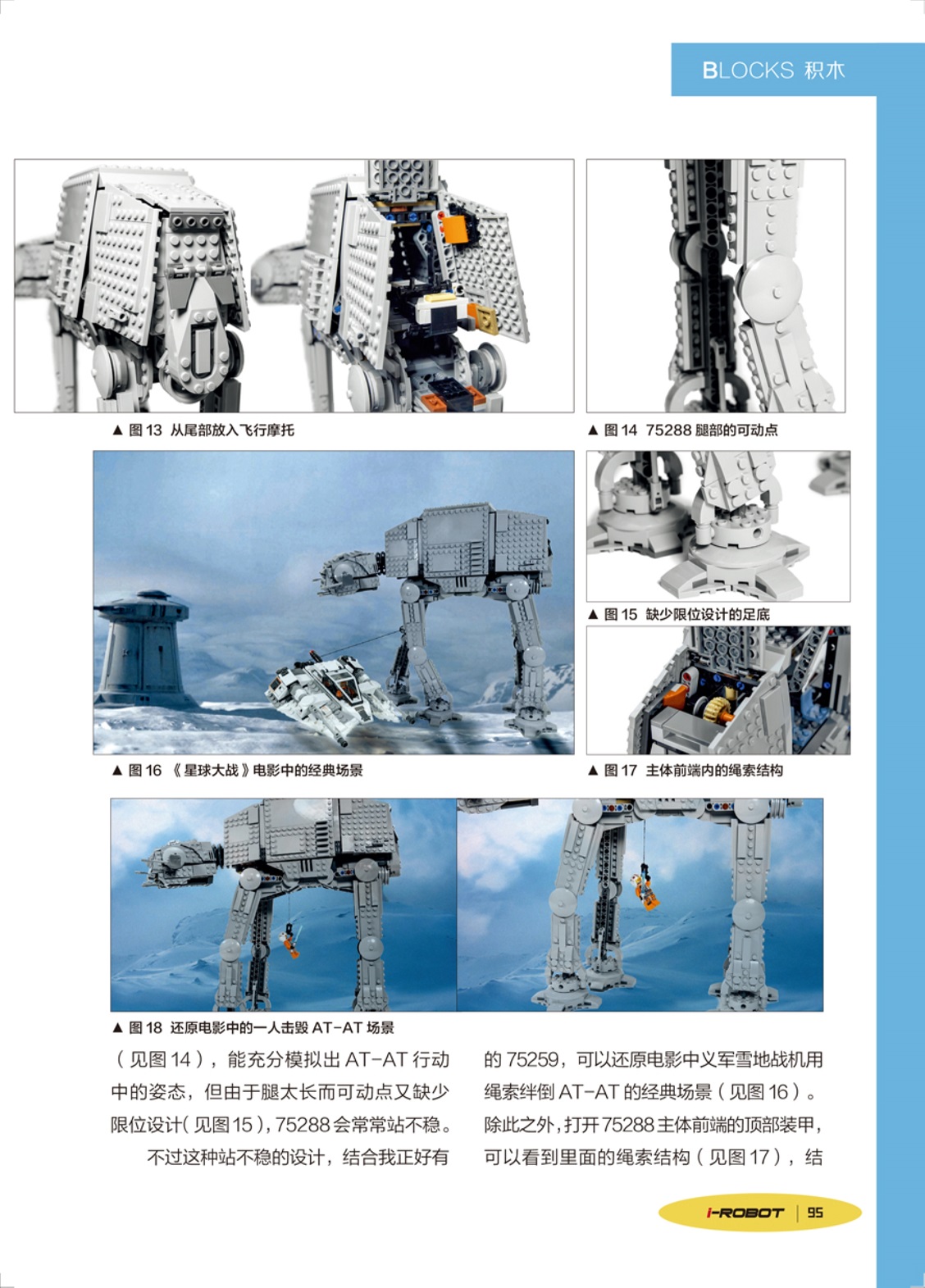 BLOCKS 积木

▲ 图 13 从尾部放入飞行摩托

▲ 图 14 75288 腿部的可动点

▲ 图 15 缺少限位设计的足底

▲ 图 16 《星球大战》电影中的经典场景

▲ 图 17 主体前端内的绳索结构

▲ 图 18 还原电影中的一人击毁 AT-AT 场景

（见图 14），能充分模拟出 AT-AT 行动中的姿态，但由于腿太长而可动点又缺少限位设计（见图 15），75288 会常常站不稳。

不过这种站不稳的设计，结合我正好有的 75259，可以还原电影中义军雪地战机用绳索绊倒 AT-AT 的经典场景（见图 16）。除此之外，打开 75288 主体前端的顶部装甲，可以看到里面的绳索结构（见图 17），结

i-ROBOT | 95