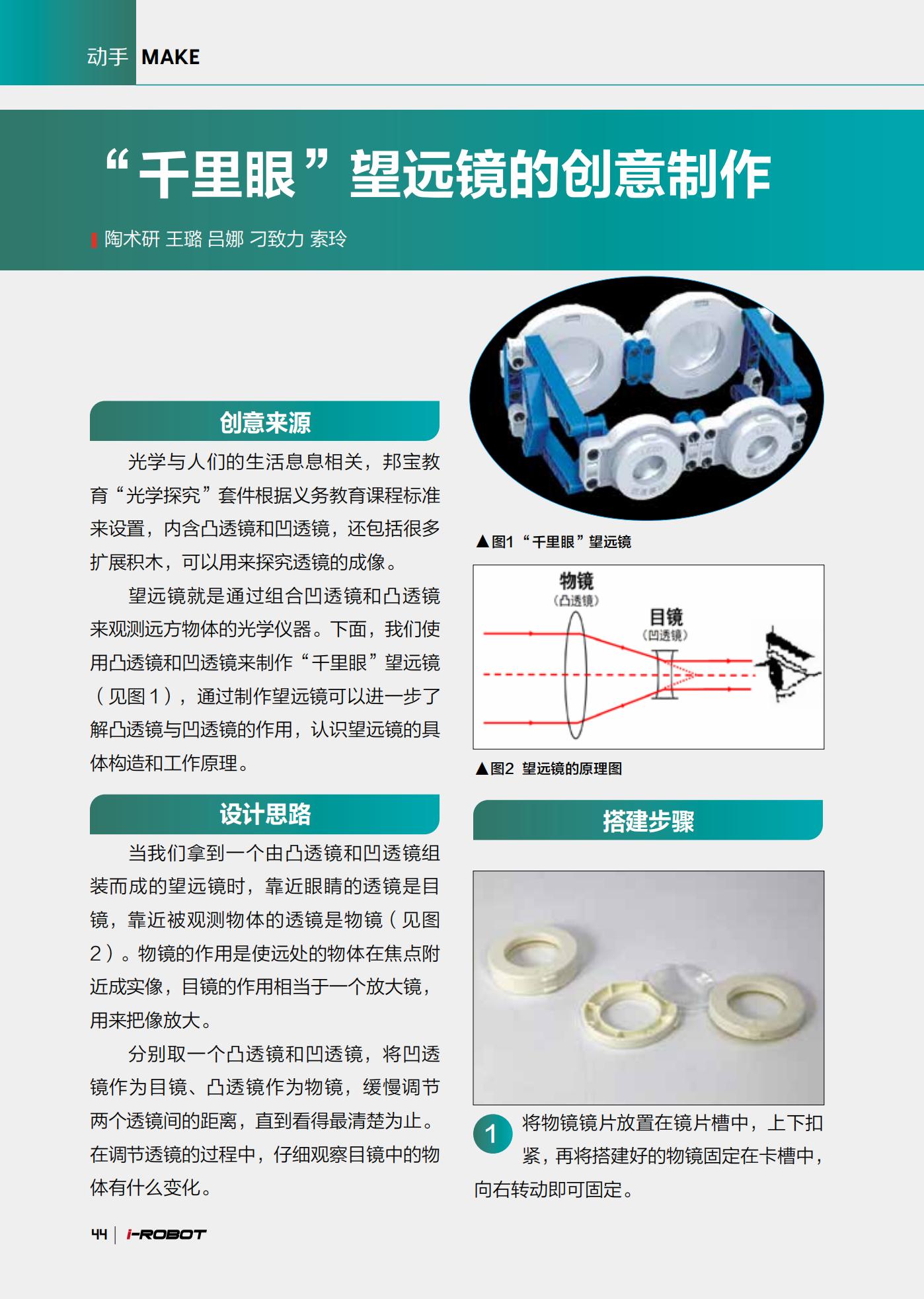 动手 MAKE

“千里眼”望远镜的创意制作

陶术研 王璐 吕娜 刁致力 索玲

创意来源

光学与人们的生活息息相关，邦宝教育“光学探究”套件根据义务教育课程标准来设置，内含凸透镜和凹透镜，还包括很多扩展积木，可以用来探究透镜的成像。

望远镜就是通过组合凹透镜和凸透镜来观测远方物体的光学仪器。下面，我们使用凸透镜和凹透镜来制作“千里眼”望远镜（见图1），通过制作望远镜可以进一步了解凸透镜与凹透镜的作用，认识望远镜的具体构造和工作原理。

设计思路

当我们拿到一个由凸透镜和凹透镜组装而成的望远镜时，靠近眼睛的透镜是目镜，靠近被观测物体的透镜是物镜（见图2）。物镜的作用是使远处的物体在焦点附近成实像，目镜的作用相当于一个放大镜，用来把像放大。

分别取一个凸透镜和凹透镜，将凹透镜作为目镜、凸透镜作为物镜，缓慢调节两个透镜间的距离，直到看得最清楚为止。在调节透镜的过程中，仔细观察目镜中的物体有什么变化。

▲图1 “千里眼”望远镜

物镜
（凸透镜）
目镜
（凹透镜）

▲图2 望远镜的原理图

搭建步骤

1 将物镜镜片放置在镜片槽中，上下扣紧，再将搭建好的物镜固定在卡槽中，向右转动即可固定。

44 | i-ROBOT