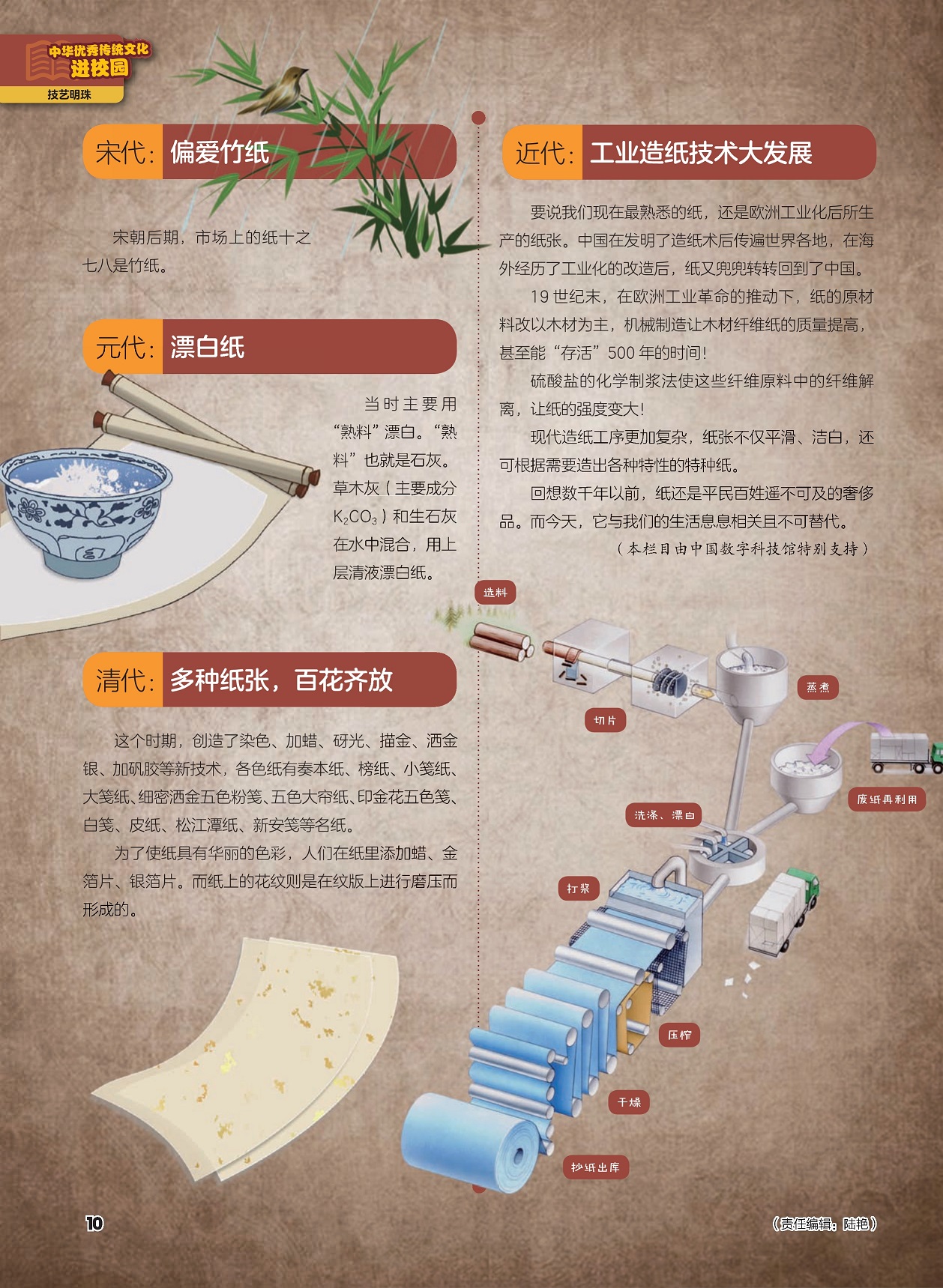 中华优秀传统文化进校园
技艺明珠

宋代：偏爱竹纸

宋朝后期，市场上的纸十之七八是竹纸。

元代：漂白纸

当时主要用“熟料”漂白。“熟料”也就是石灰。草木灰（主要成分$K_2CO_3$）和生石灰在水中混合，用上层清液漂白纸。

清代：多种纸张，百花齐放

这个时期，创造了染色、加蜡、砑光、描金、洒金银、加矾胶等新技术，各色纸有奏本纸、榜纸、小笺纸、大笺纸、细密洒金五色粉笺、五色大帘纸、印金花五色笺、白笺、皮纸、松江潭纸、新安笺等名纸。

为了使纸具有华丽的色彩，人们在纸里添加蜡、金箔片、银箔片。而纸上的花纹则是在纹版上进行磨压而形成的。

近代：工业造纸技术大发展

要说我们现在最熟悉的纸，还是欧洲工业化后所生产的纸张。中国在发明了造纸术后传遍世界各地，在海外经历了工业化的改造后，纸又兜兜转转回到了中国。

19世纪末，在欧洲工业革命的推动下，纸的原材料改以木材为主，机械制造让木材纤维纸的质量提高，甚至能“存活”500年的时间！

硫酸盐的化学制浆法使这些纤维原料中的纤维解离，让纸的强度变大！

现代造纸工序更加复杂，纸张不仅平滑、洁白，还可根据需要造出各种特性的特种纸。

回想数千年以前，纸还是平民百姓遥不可及的奢侈品。而今天，它与我们的生活息息相关且不可替代。

（本栏目由中国数字科技馆特别支持）

选料
切片
蒸煮
废纸再利用
洗涤、漂白
打浆
压榨
干燥
抄纸出库

10

（责任编辑：陆艳）