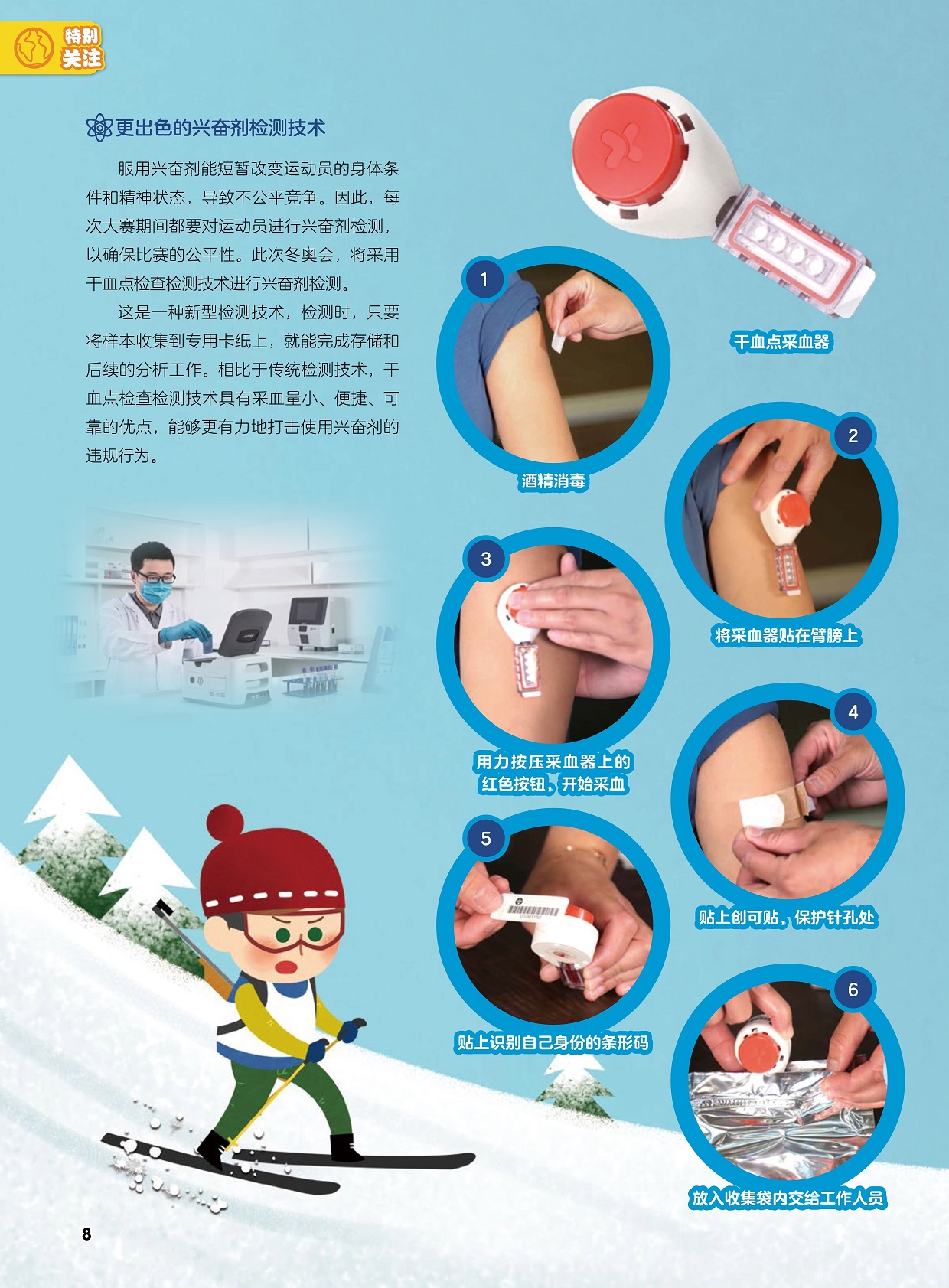 特别关注

更出色的兴奋剂检测技术

服用兴奋剂能短暂改变运动员的身体条件和精神状态，导致不公平竞争。因此，每次大赛期间都要对运动员进行兴奋剂检测，以确保比赛的公平性。此次冬奥会，将采用干血点检查检测技术进行兴奋剂检测。

这是一种新型检测技术，检测时，只要将样本收集到专用卡纸上，就能完成存储和后续的分析工作。相比于传统检测技术，干血点检查检测技术具有采血量小、便捷、可靠的优点，能够更有力地打击使用兴奋剂的违规行为。

干血点采血器

1
酒精消毒

2
将采血器贴在臂膀上

3
用力按压采血器上的红色按钮，开始采血

4
贴上创可贴，保护针孔处

5
贴上识别自己身份的条形码

6
放入收集袋内交给工作人员

8