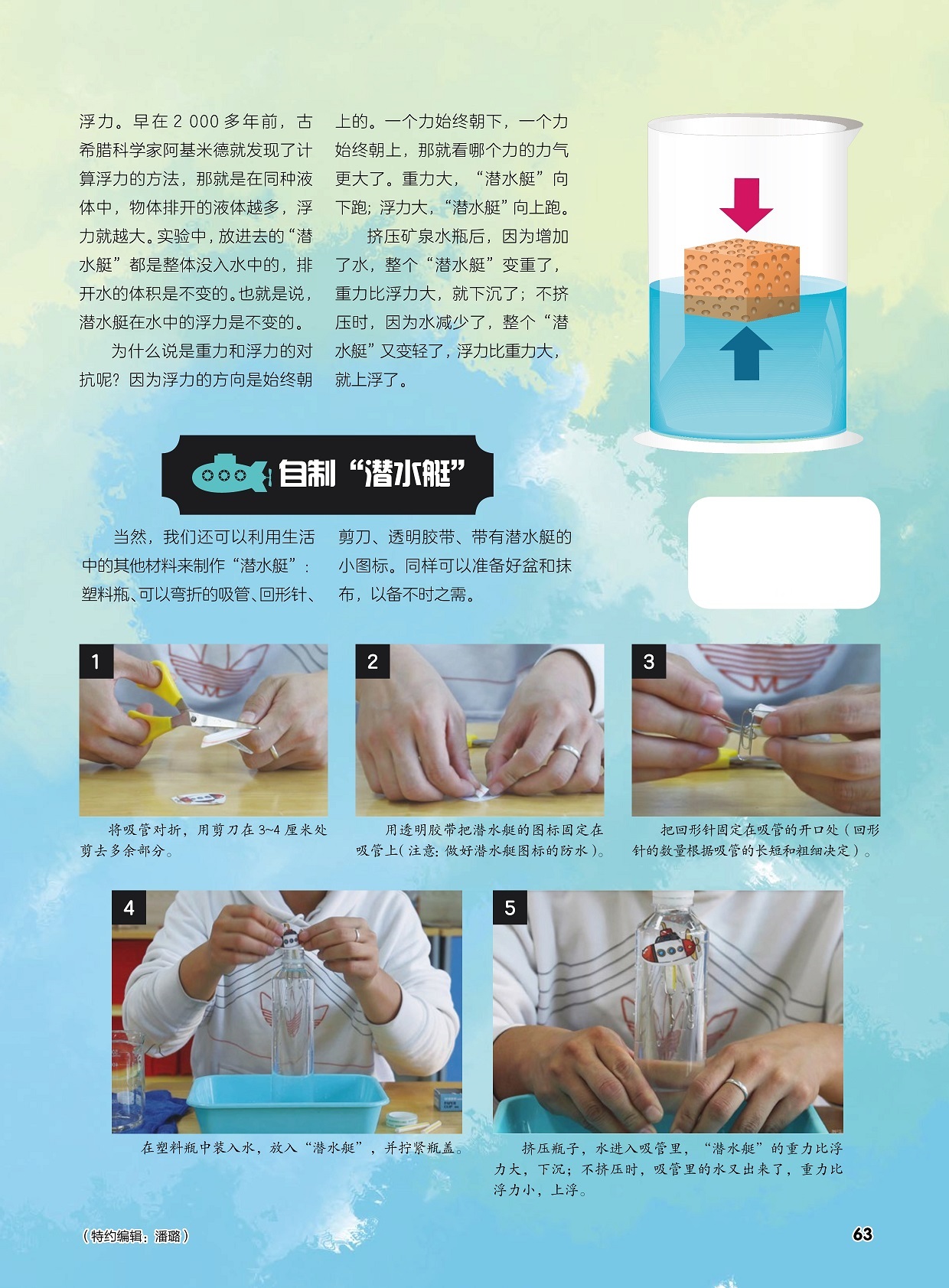 浮力。早在 2 000 多年前，古希腊科学家阿基米德就发现了计算浮力的方法，那就是在同种液体中，物体排开的液体越多，浮力就越大。实验中，放进去的“潜水艇”都是整体没入水中的，排开水的体积是不变的。也就是说，潜水艇在水中的浮力是不变的。

为什么说是重力和浮力的对抗呢？因为浮力的方向是始终朝上的。一个力始终朝下，一个力始终朝上，那就看哪个力的力气更大了。重力大，“潜水艇”向下跑；浮力大，“潜水艇”向上跑。

挤压矿泉水瓶后，因为增加了水，整个“潜水艇”变重了，重力比浮力大，就下沉了；不挤压时，因为水减少了，整个“潜水艇”又变轻了，浮力比重力大，就上浮了。

自制“潜水艇”

当然，我们还可以利用生活中的其他材料来制作“潜水艇”：塑料瓶、可以弯折的吸管、回形针、剪刀、透明胶带、带有潜水艇的小图标。同样可以准备好盆和抹布，以备不时之需。

1
将吸管对折，用剪刀在 3~4 厘米处剪去多余部分。

2
用透明胶带把潜水艇的图标固定在吸管上（注意：做好潜水艇图标的防水）。

3
把回形针固定在吸管的开口处（回形针的数量根据吸管的长短和粗细决定）。

4
在塑料瓶中装入水，放入“潜水艇”，并拧紧瓶盖。

5
挤压瓶子，水进入吸管里，“潜水艇”的重力比浮力大，下沉；不挤压时，吸管里的水又出来了，重力比浮力小，上浮。

（特约编辑：潘璐）

63