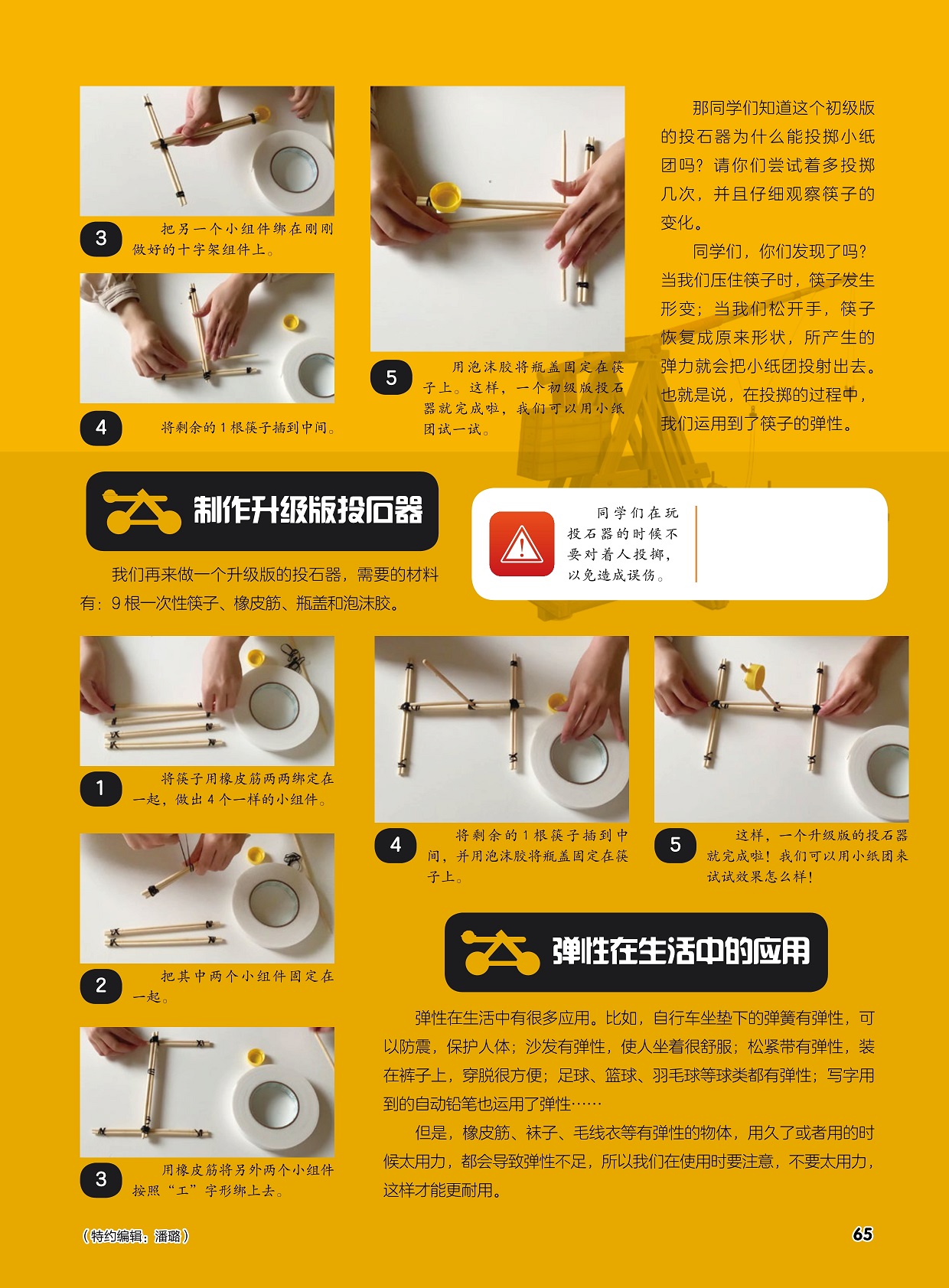 3 把另一个小组件绑在刚刚做好的十字架组件上。

4 将剩余的1根筷子插到中间。

5 用泡沫胶将瓶盖固定在筷子上。这样，一个初级版投石器就完成啦，我们可以用小纸团试一试。

那同学们知道这个初级版的投石器为什么能投掷小纸团吗？请你们尝试着多投掷几次，并且仔细观察筷子的变化。

同学们，你们发现了吗？当我们压住筷子时，筷子发生形变；当我们松开手，筷子恢复成原来形状，所产生的弹力就会把小纸团投射出去。也就是说，在投掷的过程中，我们运用到了筷子的弹性。

制作升级版投石器

我们再来做一个升级版的投石器，需要的材料有：9根一次性筷子、橡皮筋、瓶盖和泡沫胶。

同学们在玩投石器的时候不要对着人投掷，以免造成误伤。

1 将筷子用橡皮筋两两绑定在一起，做出4个一样的小组件。

2 把其中两个小组件固定在一起。

3 用橡皮筋将另外两个小组件按照“工”字形绑上去。

4 将剩余的1根筷子插到中间，并用泡沫胶将瓶盖固定在筷子上。

5 这样，一个升级版的投石器就完成啦！我们可以用小纸团来试试效果怎么样！

弹性在生活中的应用

弹性在生活中有很多应用。比如，自行车坐垫下的弹簧有弹性，可以防震，保护人体；沙发有弹性，使人坐着很舒服；松紧带有弹性，装在裤子上，穿脱很方便；足球、篮球、羽毛球等球类都有弹性；写字用到的自动铅笔也运用了弹性……

但是，橡皮筋、袜子、毛线衣等有弹性的物体，用久了或者用的时候太用力，都会导致弹性不足，所以我们在使用时要注意，不要太用力，这样才能更耐用。

（特约编辑：潘璐）

65