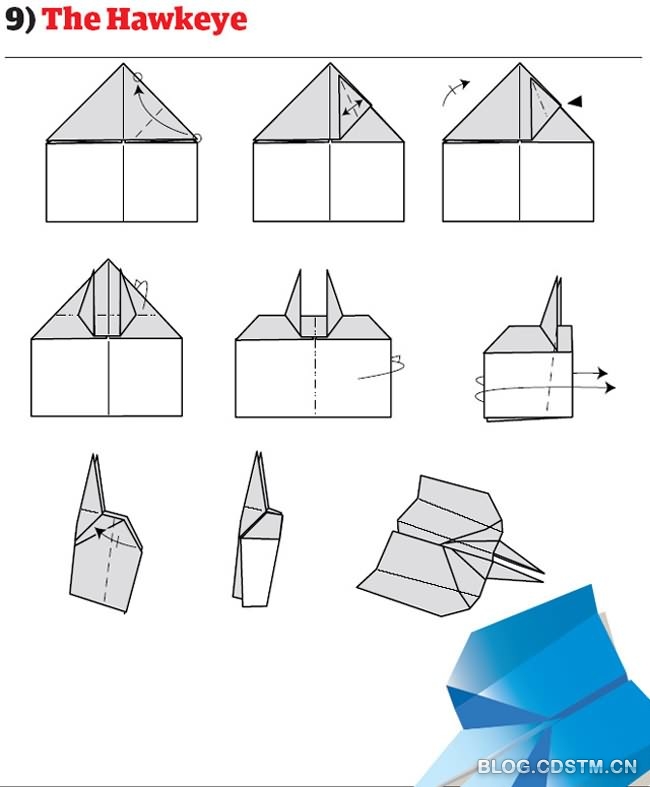 9) The Hawkeye

BLOG.CDSTM.CN