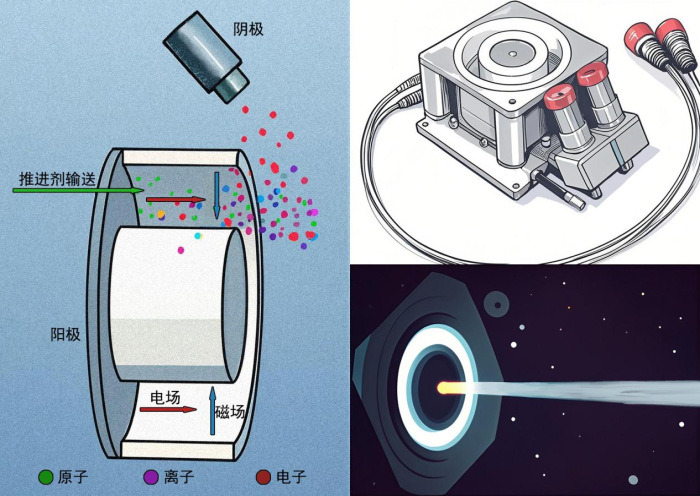 阴极

推进剂输送

阳极

电场

磁场

原子 离子 电子